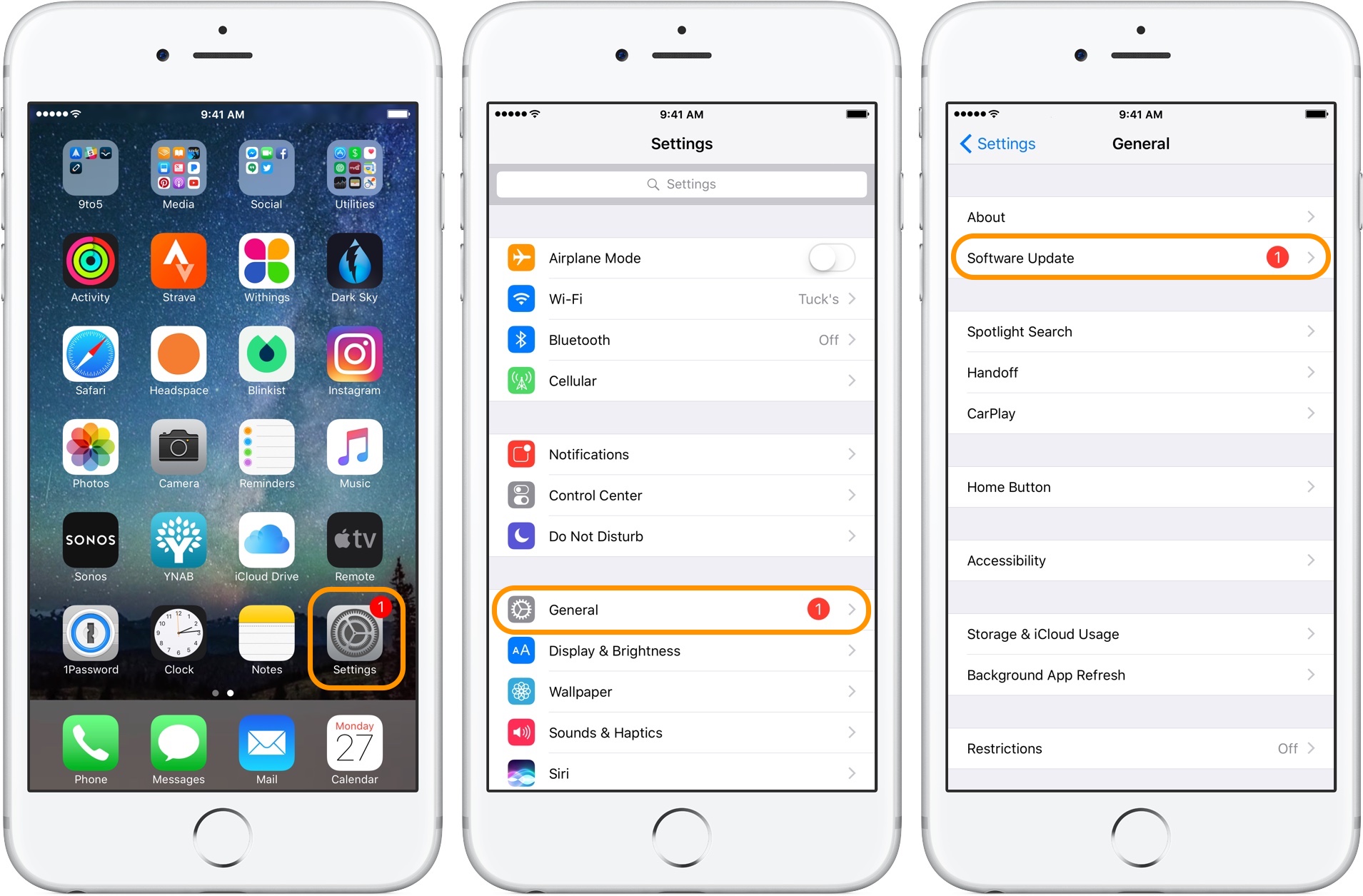 9:41 AM

9to5
Media
Social
Utilities
Activity
Strava
Withings
Dark Sky
Safari
Headspace
Blinkist
Instagram
Photos
Camera
Reminders
Music
SONOS
Sonos
YNAB
iCloud Drive
tv
Remote
1Password
Clock
Notes
1
Settings
Phone
Messages
Mail
Monday
27
Calendar

9:41 AM
Settings
Settings
Airplane Mode
Wi-Fi Tuck's
Bluetooth Off
Cellular
Notifications
Control Center
Do Not Disturb
General 1
AA
Display & Brightness
Wallpaper
Sounds & Haptics
Siri

9:41 AM
Settings
General
About
Software Update 1
Spotlight Search
Handoff
CarPlay
Home Button
Accessibility
Storage & iCloud Usage
Background App Refresh
Restrictions Off