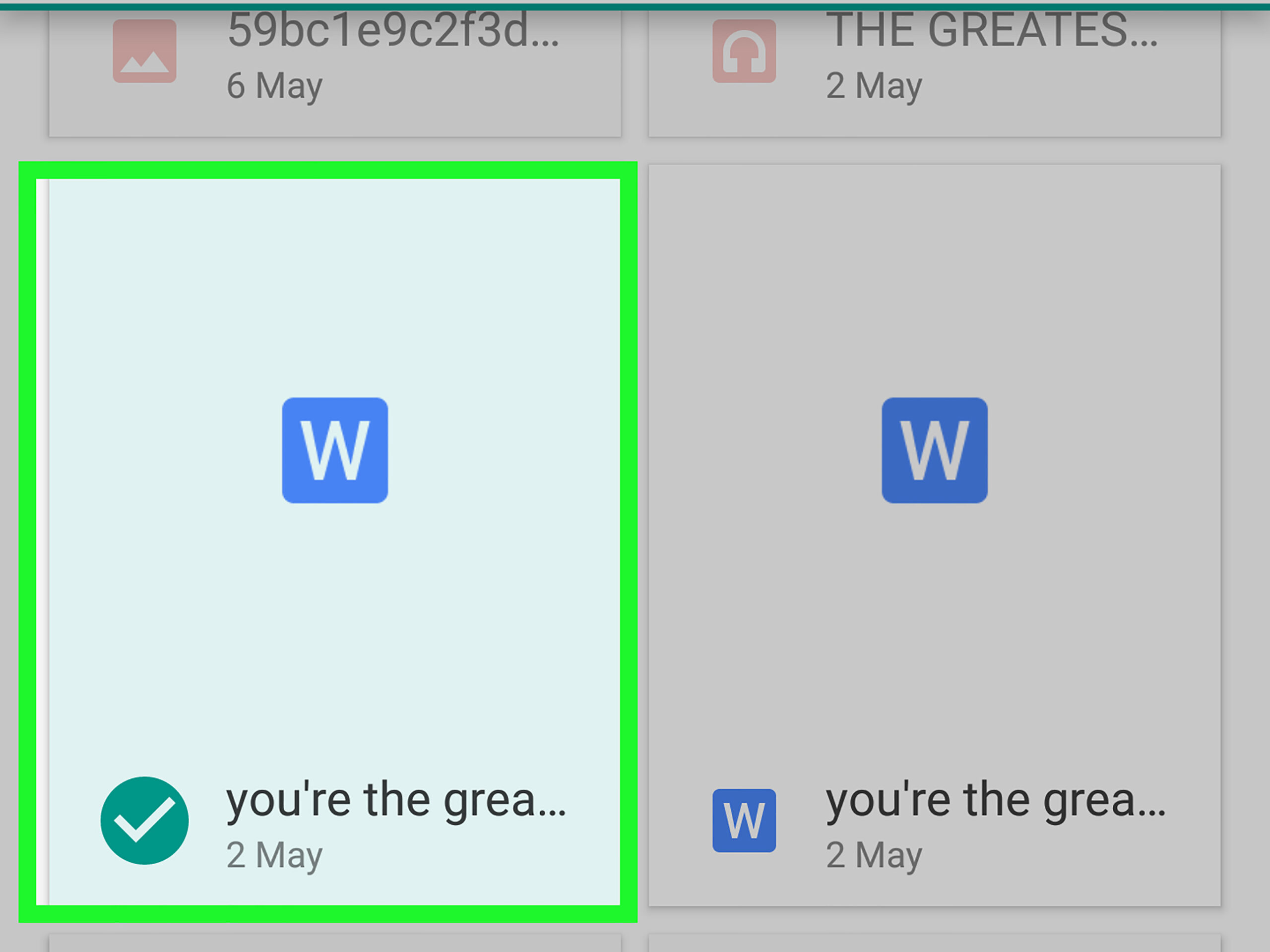 59bc1e9c2f3d...
6 May

THE GREATES...
2 May

W

you're the grea...
2 May

W

W

you're the grea...
2 May