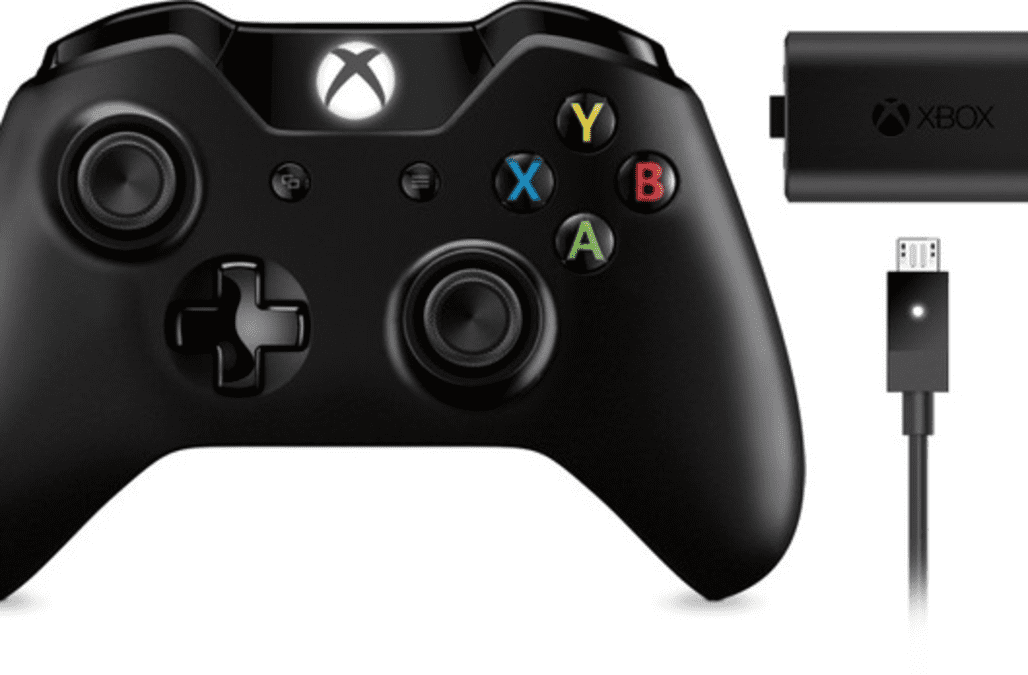 Y
X
B
A
XBOX