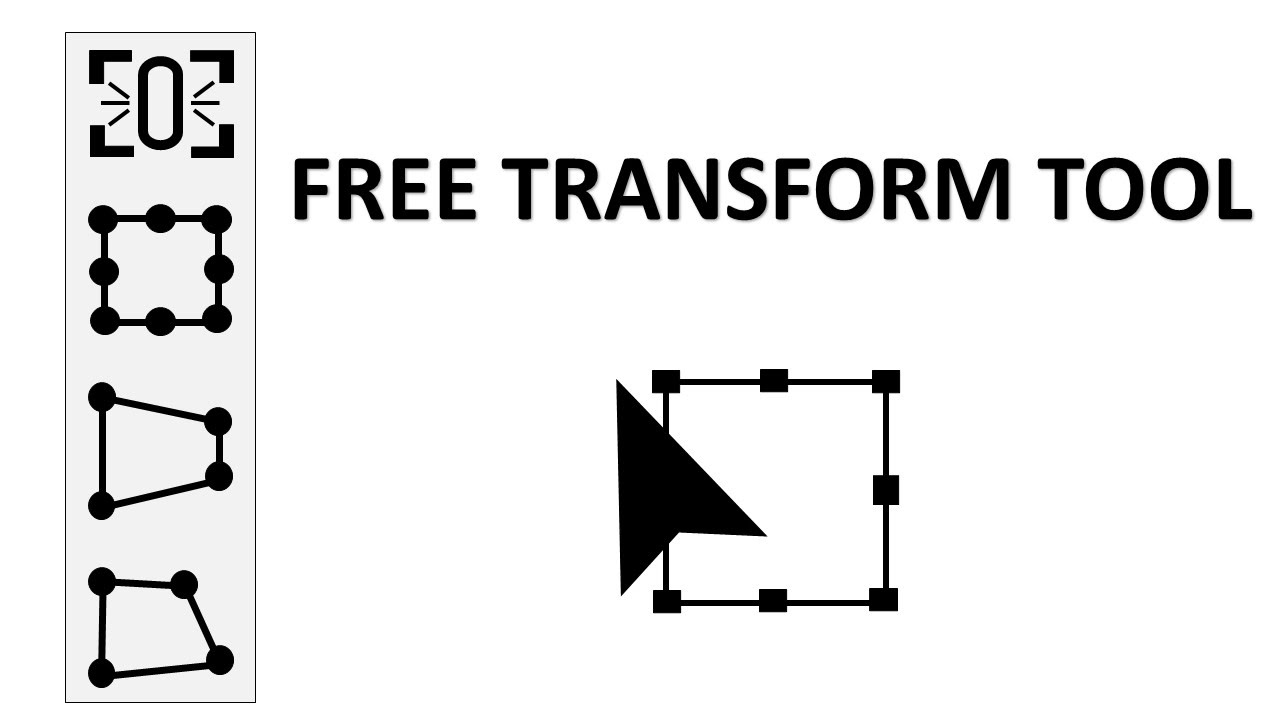 FREE TRANSFORM TOOL