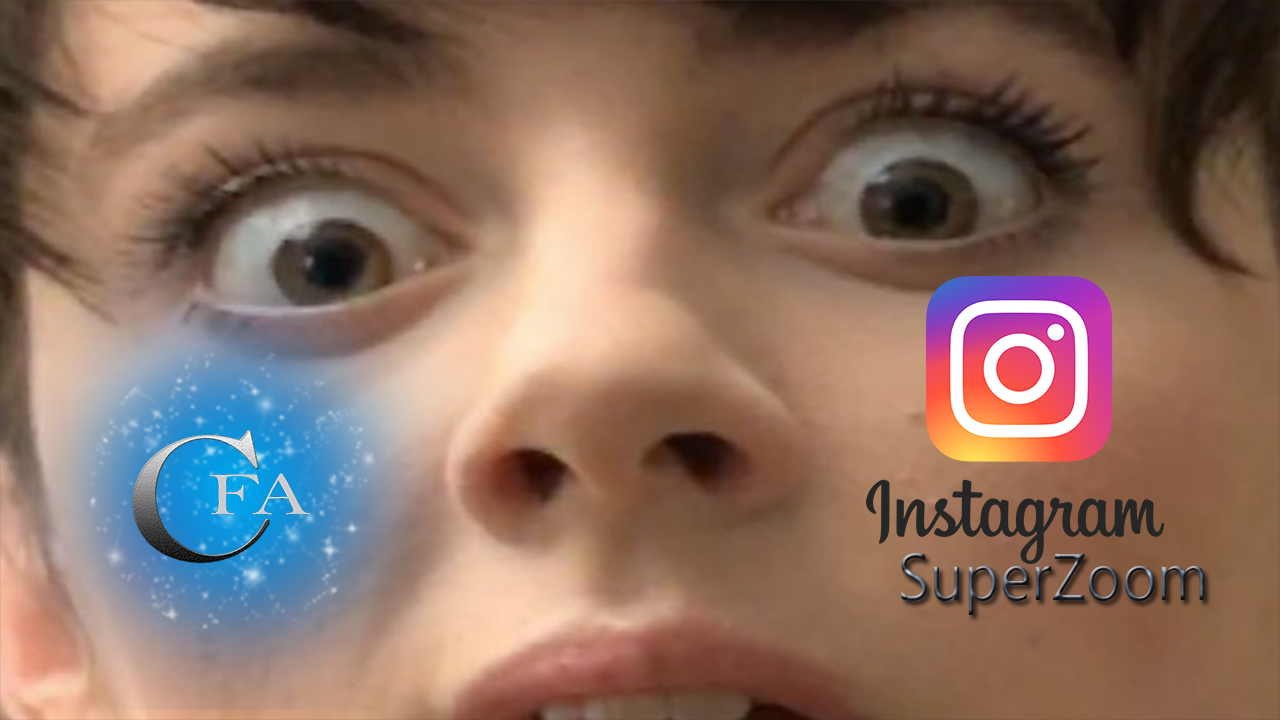 CFA

Instagram
SuperZoom