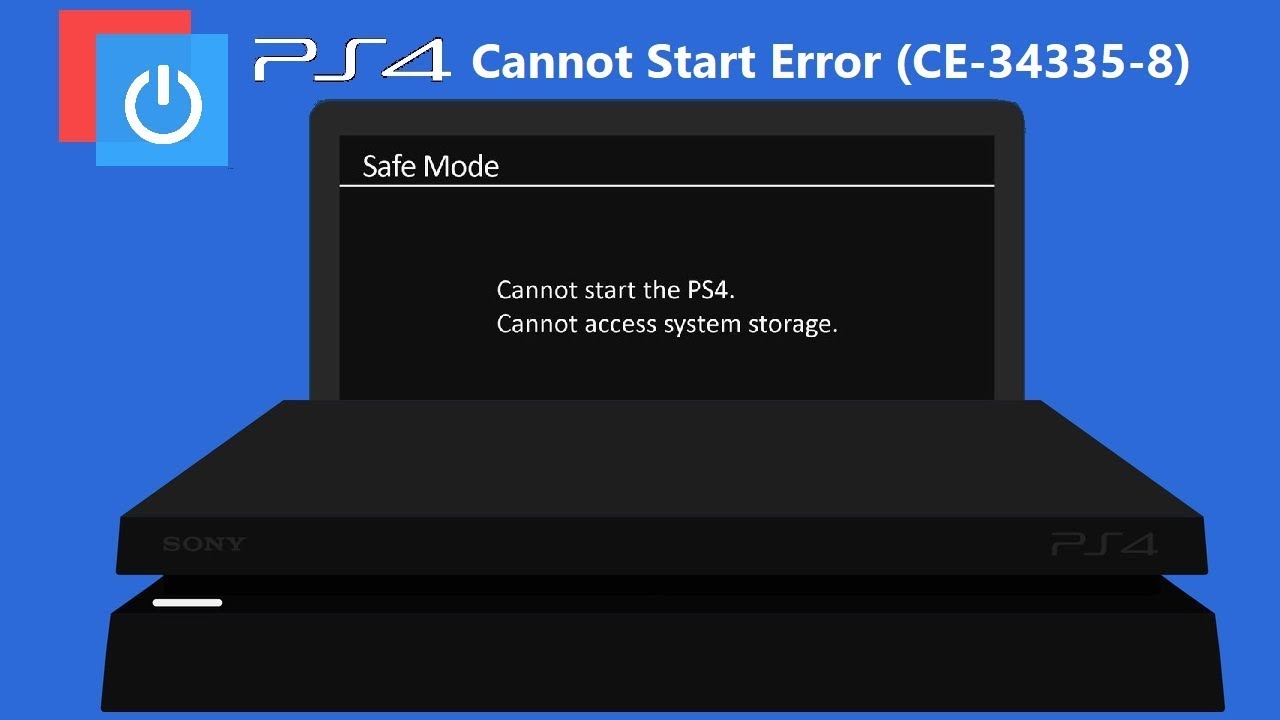 PS4 Cannot Start Error (CE-34335-8)

Safe Mode

Cannot start the PS4.
Cannot access system storage.

SONY

PS4