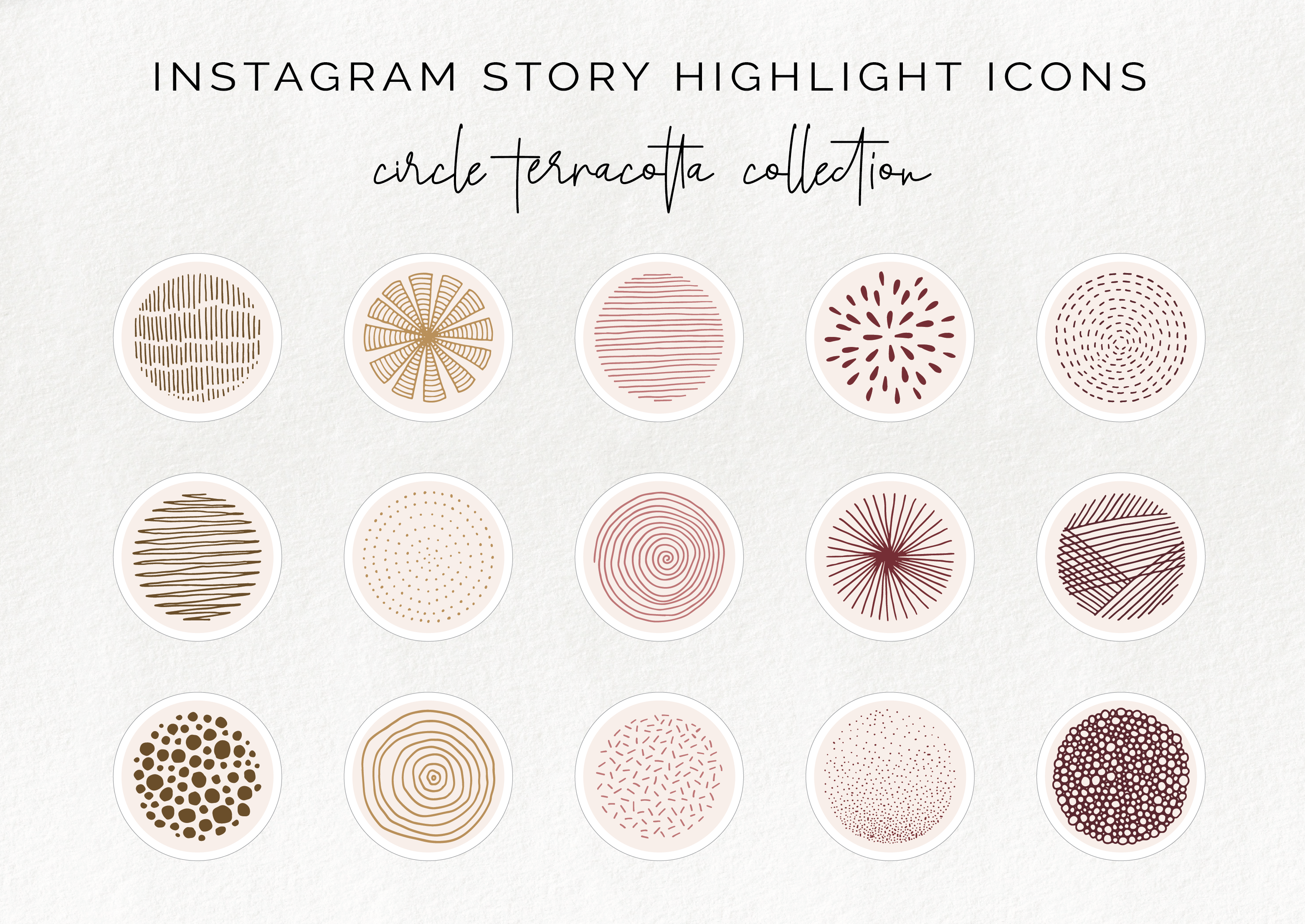 INSTAGRAM STORY HIGHLIGHT ICONS

circle terracotta collection