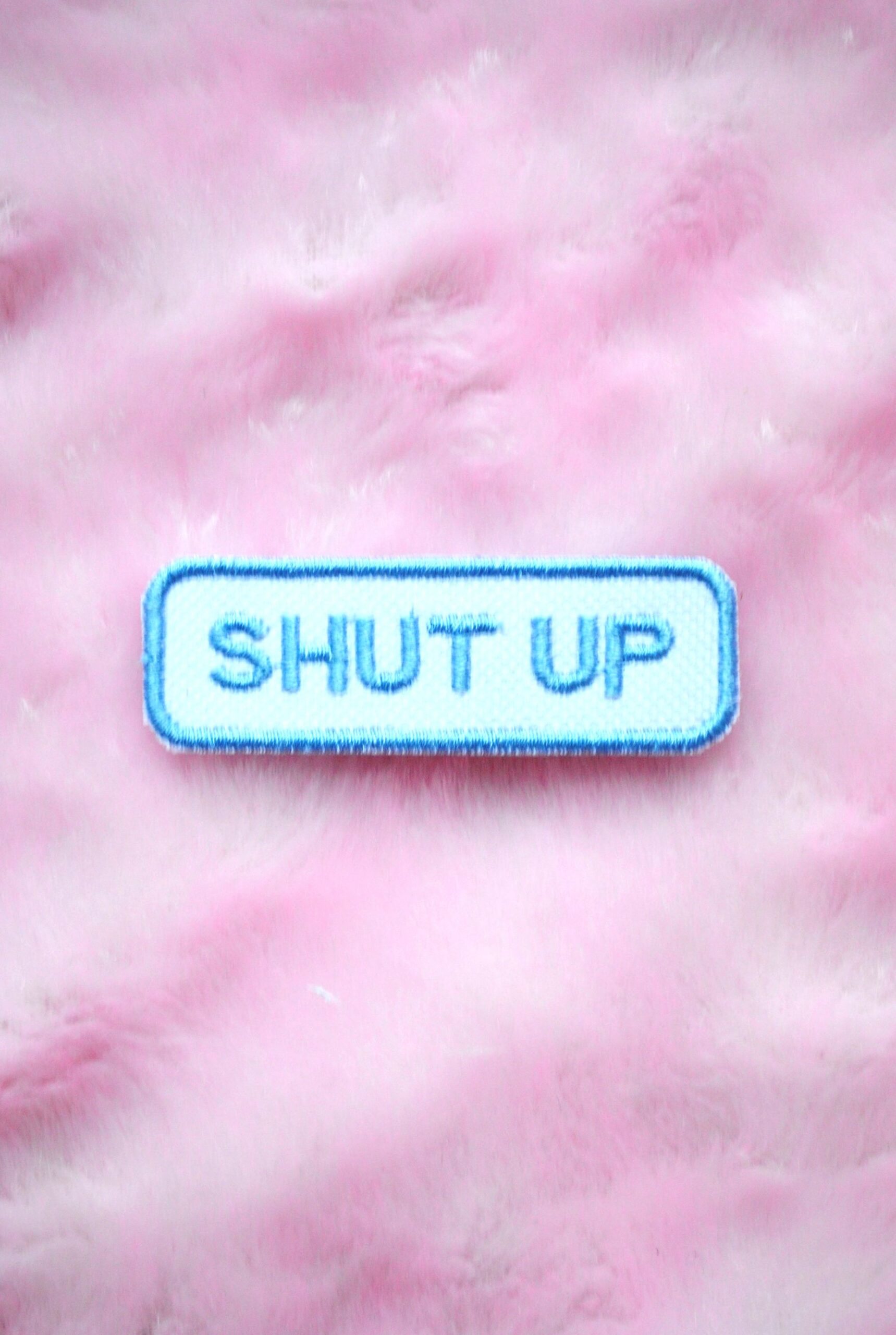 SHUT UP