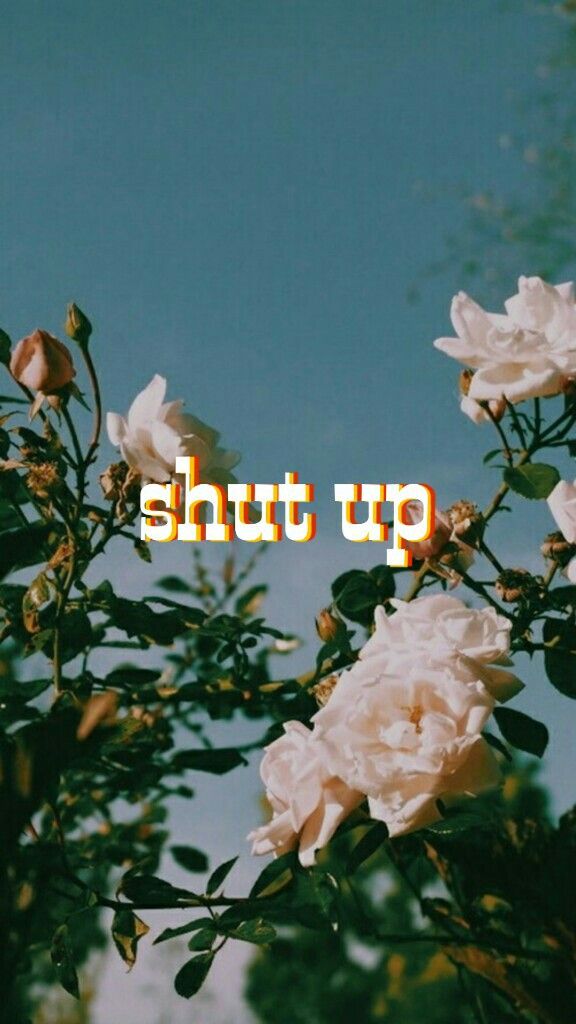 shut up