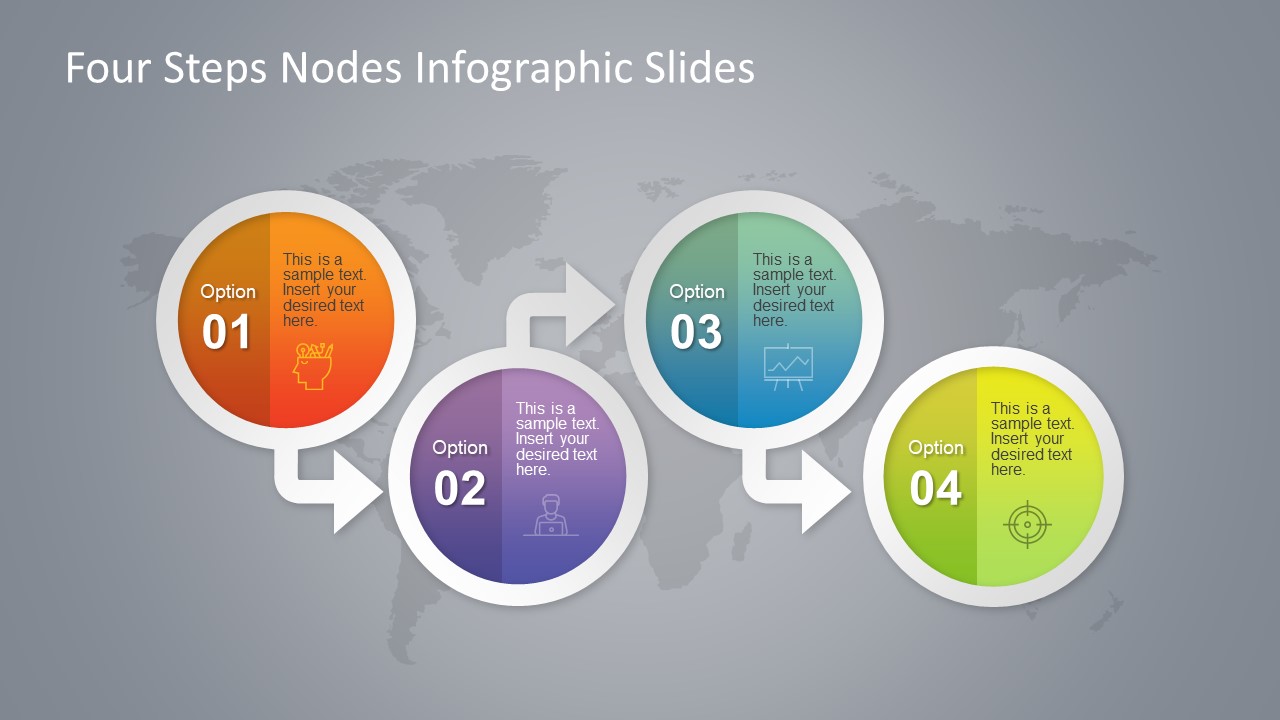 Four Steps Nodes Infographic Slides

Option
01

This is a sample text. Insert your desired text here.

Option
02

This is a sample text. Insert your desired text here.

Option
03

This is a sample text. Insert your desired text here.

Option
04

This is a sample text. Insert your desired text here.