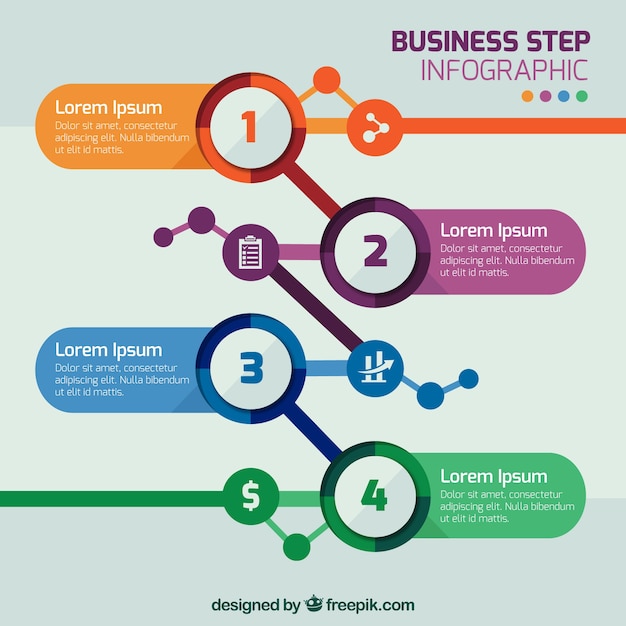 BUSINESS STEP
INFOGRAPHIC

Lorem Ipsum
Dolor sit amet, consectetur adipiscing elit. Nulla bibendum ut elit id mattis.

1

2

Lorem Ipsum
Dolor sit amet, consectetur adipiscing elit. Nulla bibendum ut elit id mattis.

Lorem Ipsum
Dolor sit amet, consectetur adipiscing elit. Nulla bibendum ut elit id mattis.

3

$

4

Lorem Ipsum
Dolor sit amet, consectetur adipiscing elit. Nulla bibendum ut elit id mattis.

designed by freepik.com