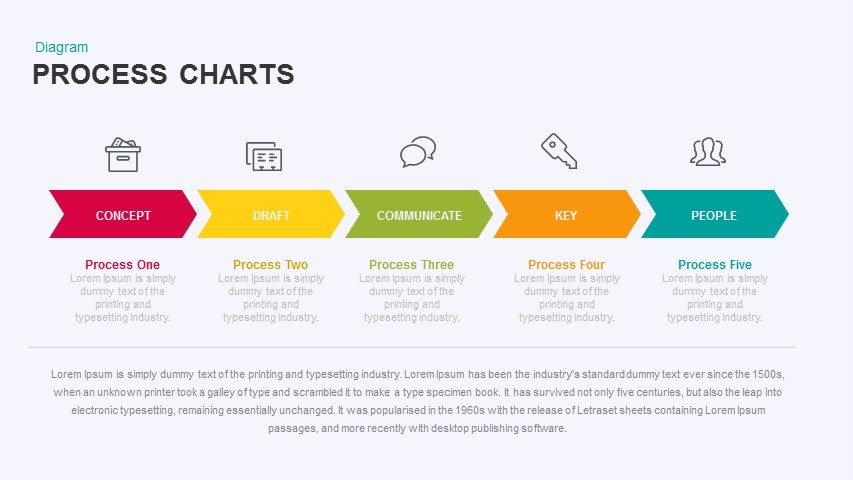 Diagram

PROCESS CHARTS

CONCEPT

DRAFT

COMMUNICATE

KEY

PEOPLE

Process One
Lorem Ipsum is simply dummy text of the printing and typesetting industry.

Process Two
Lorem Ipsum is simply dummy text of the printing and typesetting industry.

Process Three
Lorem Ipsum is simply dummy text of the printing and typesetting industry.

Process Four
Lorem Ipsum is simply dummy text of the printing and typesetting industry.

Process Five
Lorem Ipsum is simply dummy text of the printing and typesetting industry.

Lorem Ipsum is simply dummy text of the printing and typesetting industry. Lorem Ipsum has been the industry's standard dummy text ever since the 1500s, when an unknown printer took a galley of type and scrambled it to make a type specimen book. It has survived not only five centuries, but also the leap into electronic typesetting, remaining essentially unchanged. It was popularised in the 1960s with the release of Letraset sheets containing Lorem Ipsum passages, and more recently with desktop publishing software.