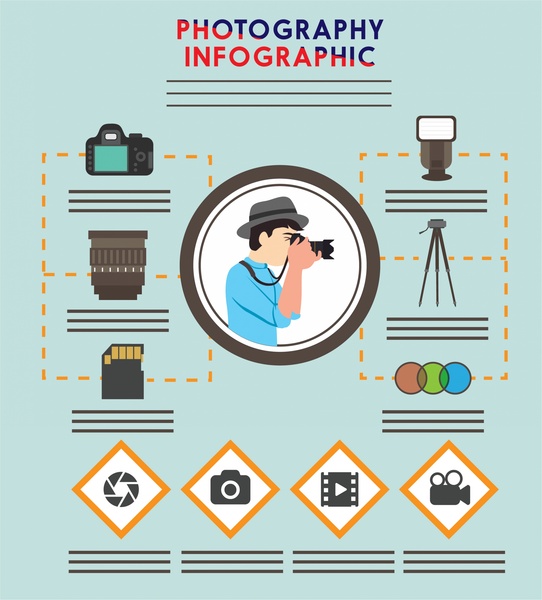 PHOTOGRAPHY
INFOGRAPHIC