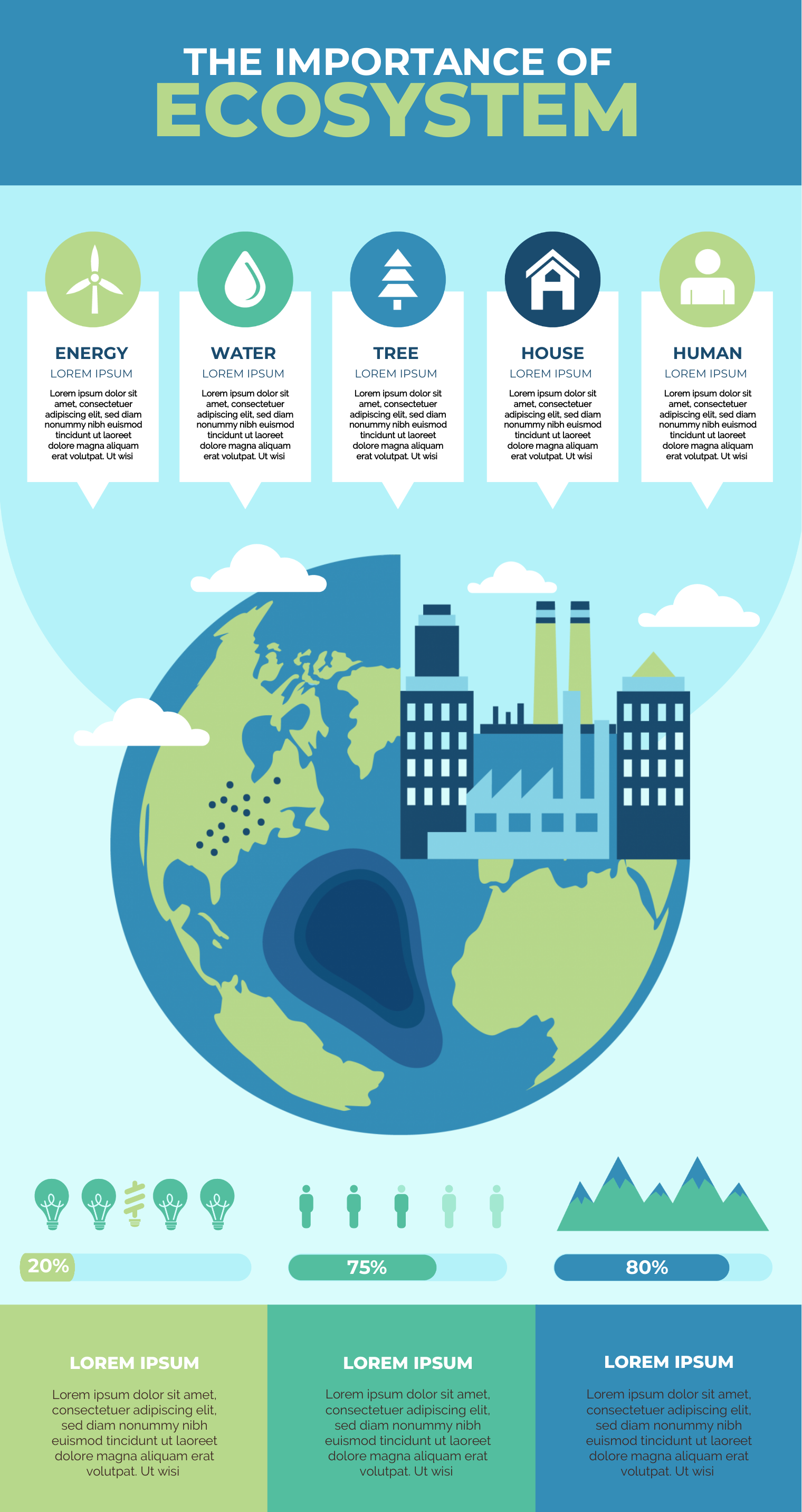 THE IMPORTANCE OF
ECOSYSTEM

ENERGY
LOREM IPSUM
Lorem ipsum dolor sit amet, consectetuer adipiscing elit, sed diam nonummy nibh euismod tincidunt ut laoreet dolore magna aliquam erat volutpat. Ut wisi

WATER
LOREM IPSUM
Lorem ipsum dolor sit amet, consectetuer adipiscing elit, sed diam nonummy nibh euismod tincidunt ut laoreet dolore magna aliquam erat volutpat. Ut wisi

TREE
LOREM IPSUM
Lorem ipsum dolor sit amet, consectetuer adipiscing elit, sed diam nonummy nibh euismod tincidunt ut laoreet dolore magna aliquam erat volutpat. Ut wisi

HOUSE
LOREM IPSUM
Lorem ipsum dolor sit amet, consectetuer adipiscing elit, sed diam nonummy nibh euismod tincidunt ut laoreet dolore magna aliquam erat volutpat. Ut wisi

HUMAN
LOREM IPSUM
Lorem ipsum dolor sit amet, consectetuer adipiscing elit, sed diam nonummy nibh euismod tincidunt ut laoreet dolore magna aliquam erat volutpat. Ut wisi

20%

75%

80%

LOREM IPSUM
Lorem ipsum dolor sit amet, consectetuer adipiscing elit, sed diam nonummy nibh euismod tincidunt ut laoreet dolore magna aliquam erat volutpat. Ut wisi

LOREM IPSUM
Lorem ipsum dolor sit amet, consectetuer adipiscing elit, sed diam nonummy nibh euismod tincidunt ut laoreet dolore magna aliquam erat volutpat. Ut wisi

LOREM IPSUM
Lorem ipsum dolor sit amet, consectetuer adipiscing elit, sed diam nonummy nibh euismod tincidunt ut laoreet dolore magna aliquam erat volutpat. Ut wisi