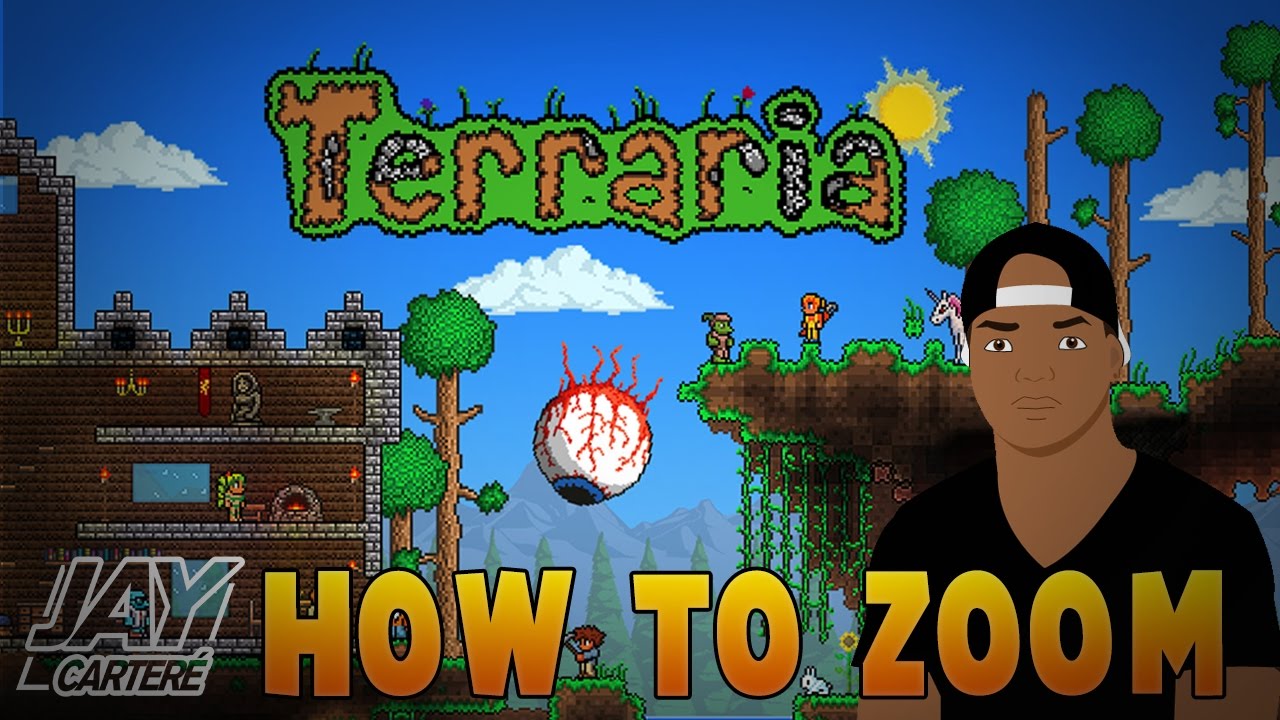 Terraria

JAY
CARTERÉ

HOW TO ZOOM