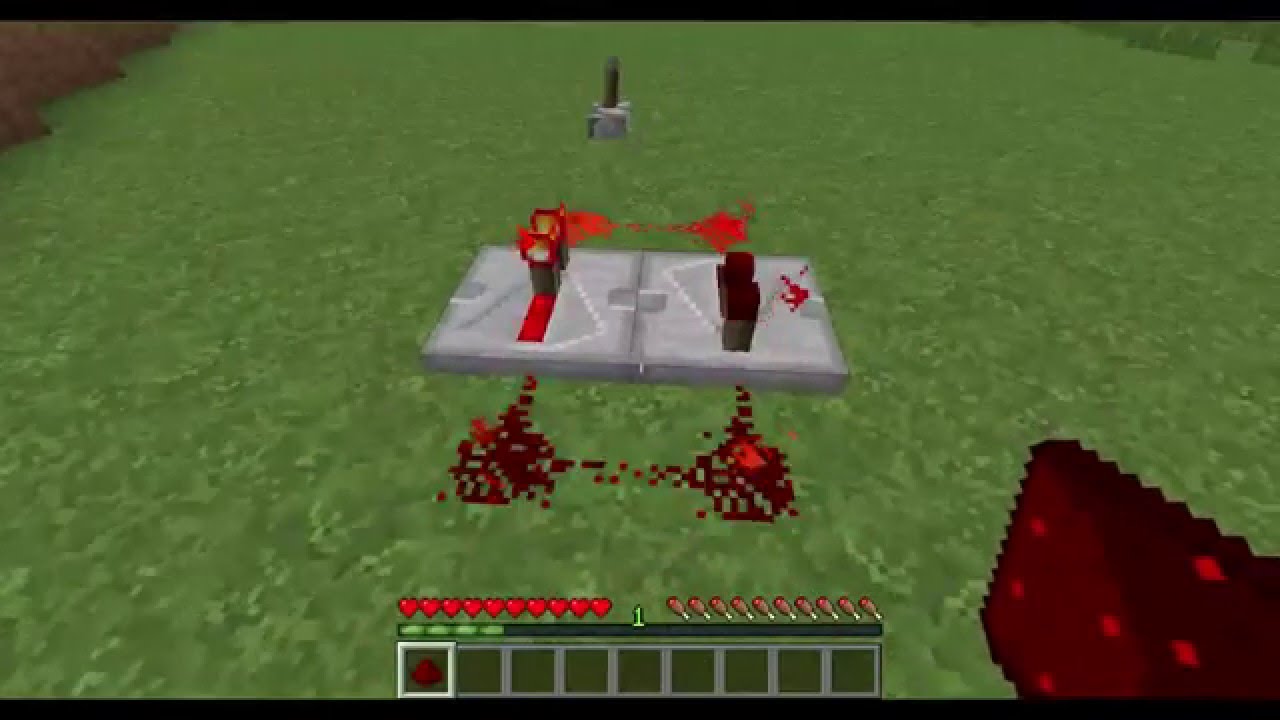 1