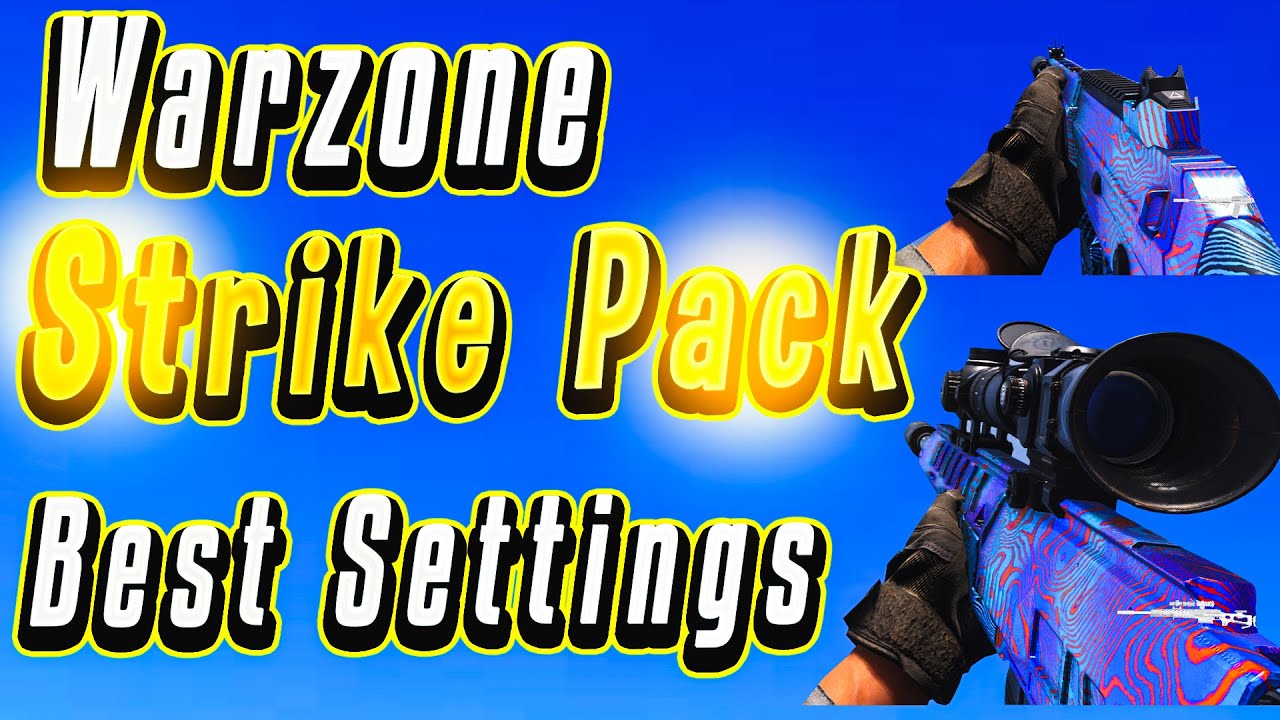 Warzone
Strike Pack
Best Settings