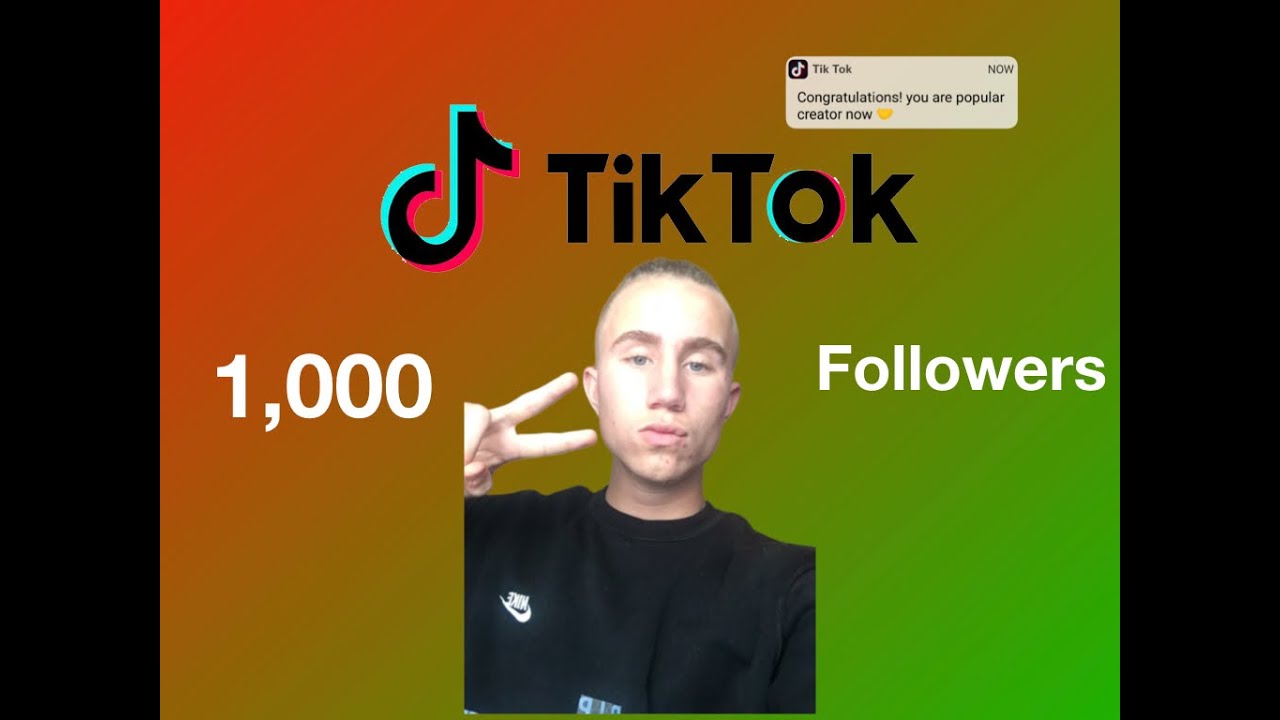 Tik Tok
NOW
Congratulations! you are popular creator now 🤝

TikTok

1,000

Followers

NIKE