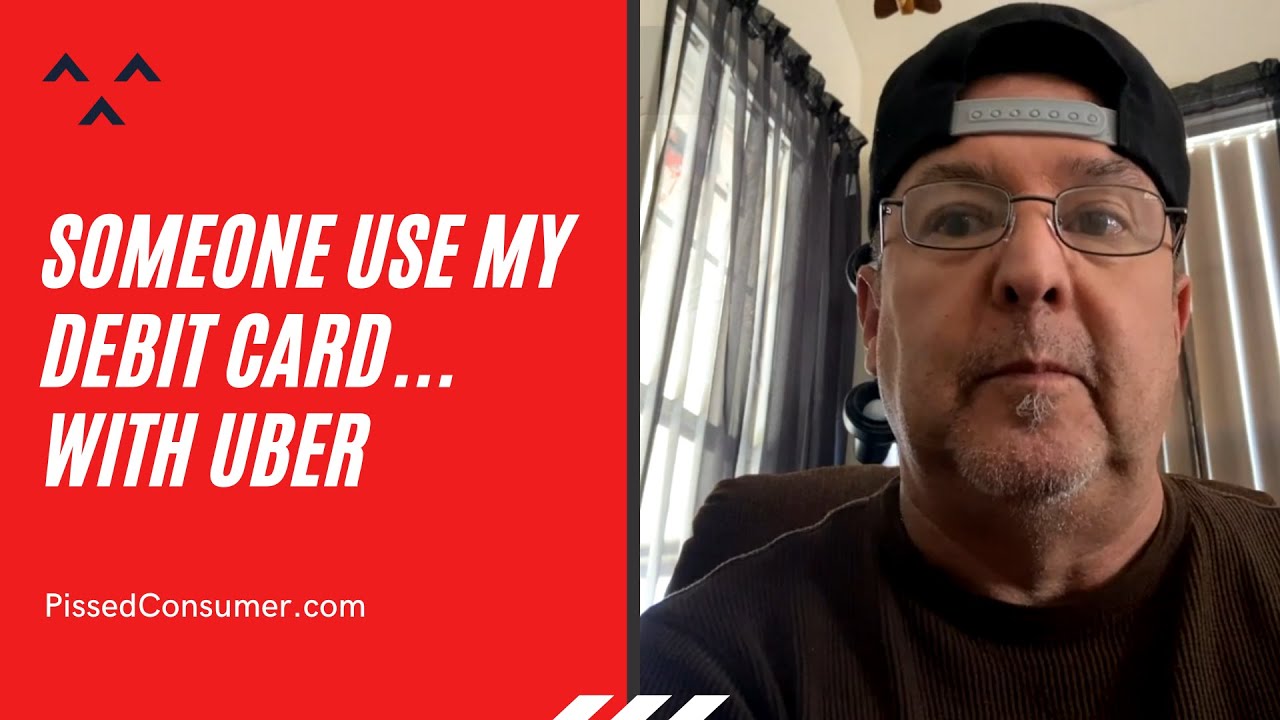 SOMEONE USE MY DEBIT CARD... WITH UBER

PissedConsumer.com