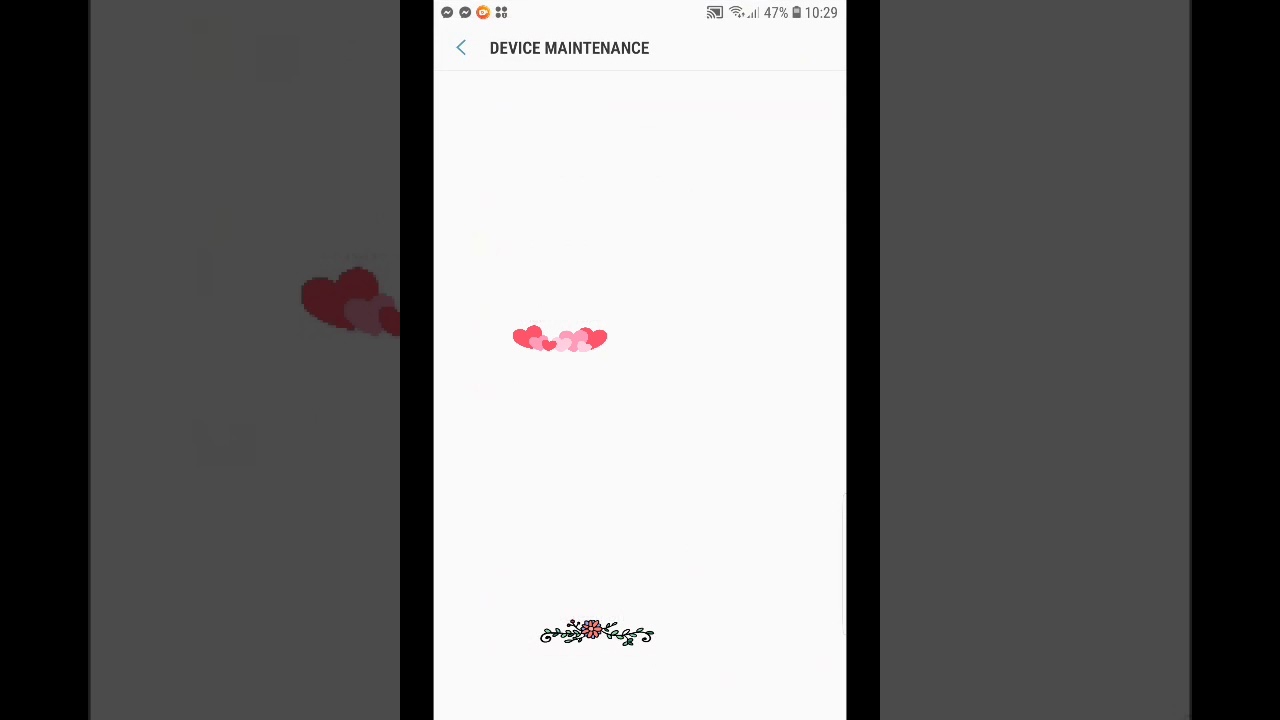 47% 10:29
DEVICE MAINTENANCE