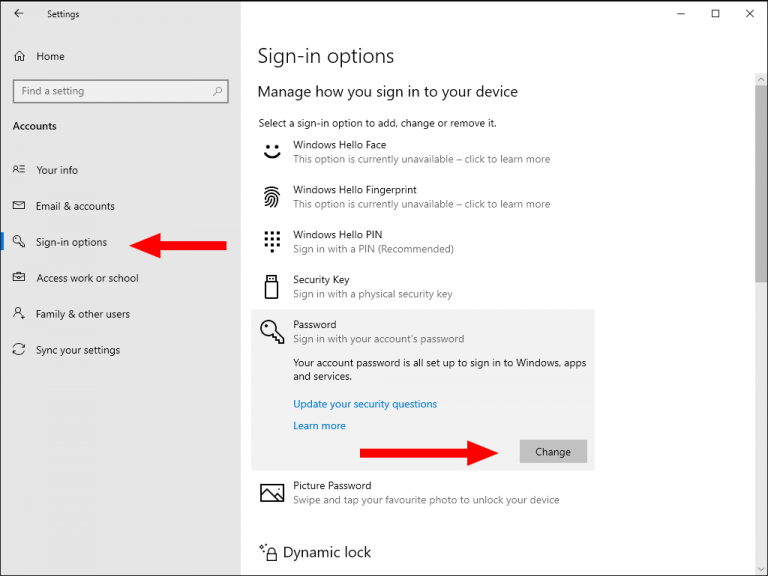 Settings

Home

Find a setting

Accounts

Your info

Email & accounts

Sign-in options

Access work or school

Family & other users

Sync your settings

Sign-in options

Manage how you sign in to your device

Select a sign-in option to add, change or remove it.

Windows Hello Face
This option is currently unavailable – click to learn more

Windows Hello Fingerprint
This option is currently unavailable – click to learn more

Windows Hello PIN
Sign in with a PIN (Recommended)

Security Key
Sign in with a physical security key

Password
Sign in with your account's password

Your account password is all set up to sign in to Windows, apps and services.

Update your security questions

Learn more

Change

Picture Password
Swipe and tap your favourite photo to unlock your device

Dynamic lock