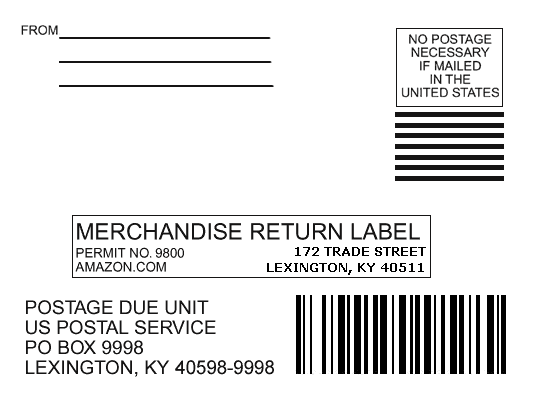 FROM

NO POSTAGE NECESSARY IF MAILED IN THE UNITED STATES

MERCHANDISE RETURN LABEL
PERMIT NO. 9800
AMAZON.COM
172 TRADE STREET
LEXINGTON, KY 40511

POSTAGE DUE UNIT
US POSTAL SERVICE
PO BOX 9998
LEXINGTON, KY 40598-9998