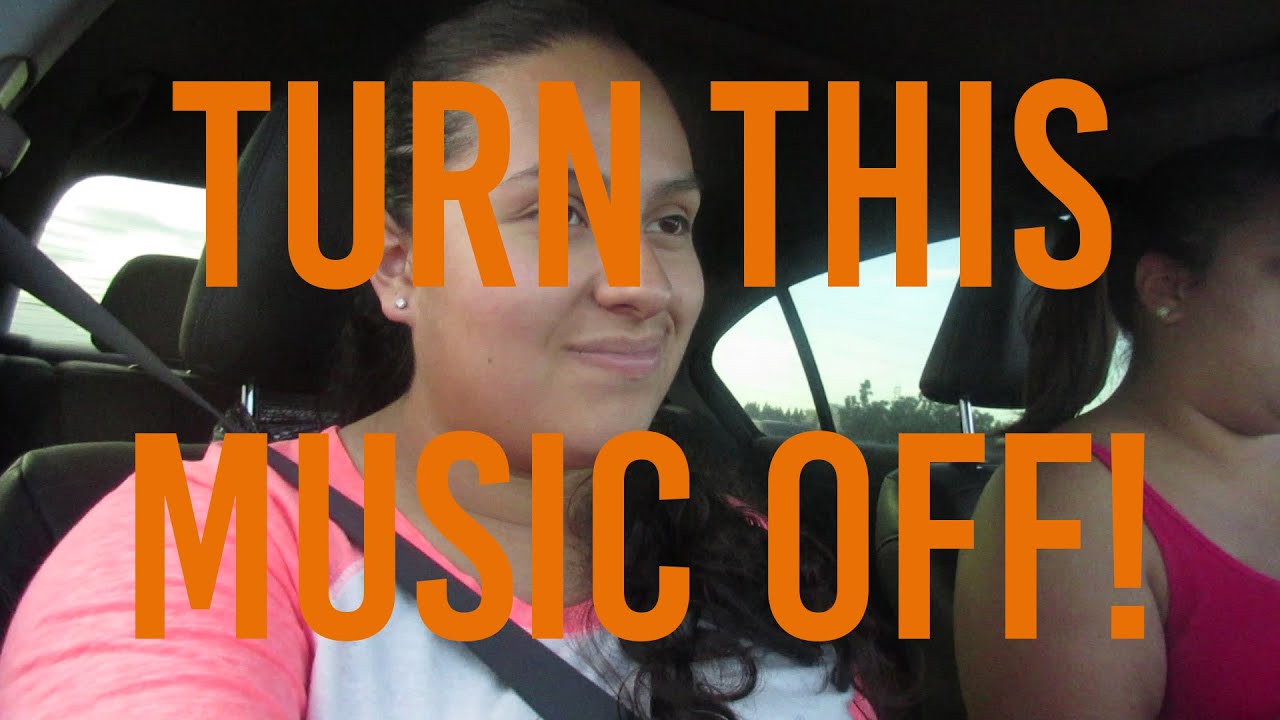 TURN THIS MUSIC OFF!