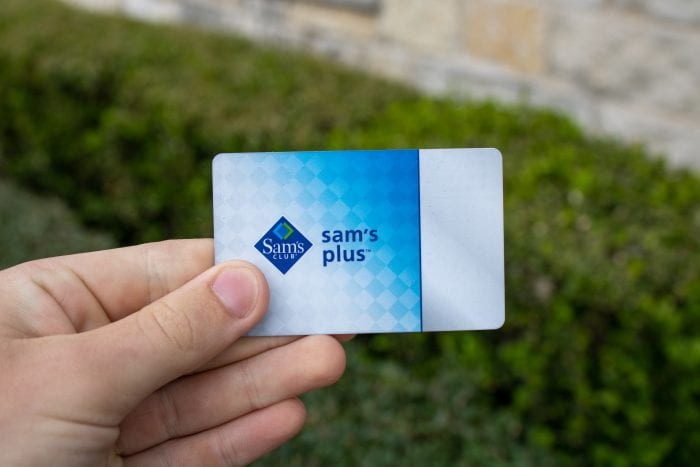 Sam's CLUB
sam's plus™