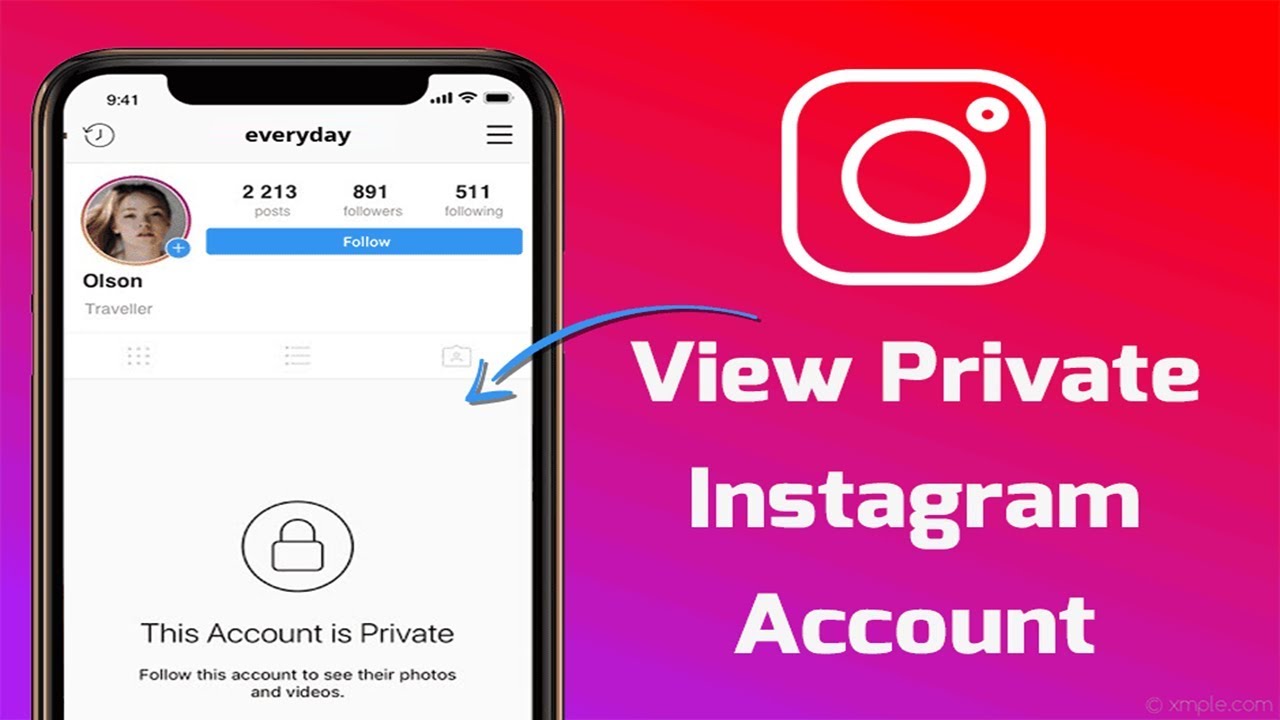 9:41

everyday

2 213
posts

891
followers

511
following

Follow

Olson

Traveller

This Account is Private

Follow this account to see their photos and videos.

View Private Instagram Account

© xmple.com