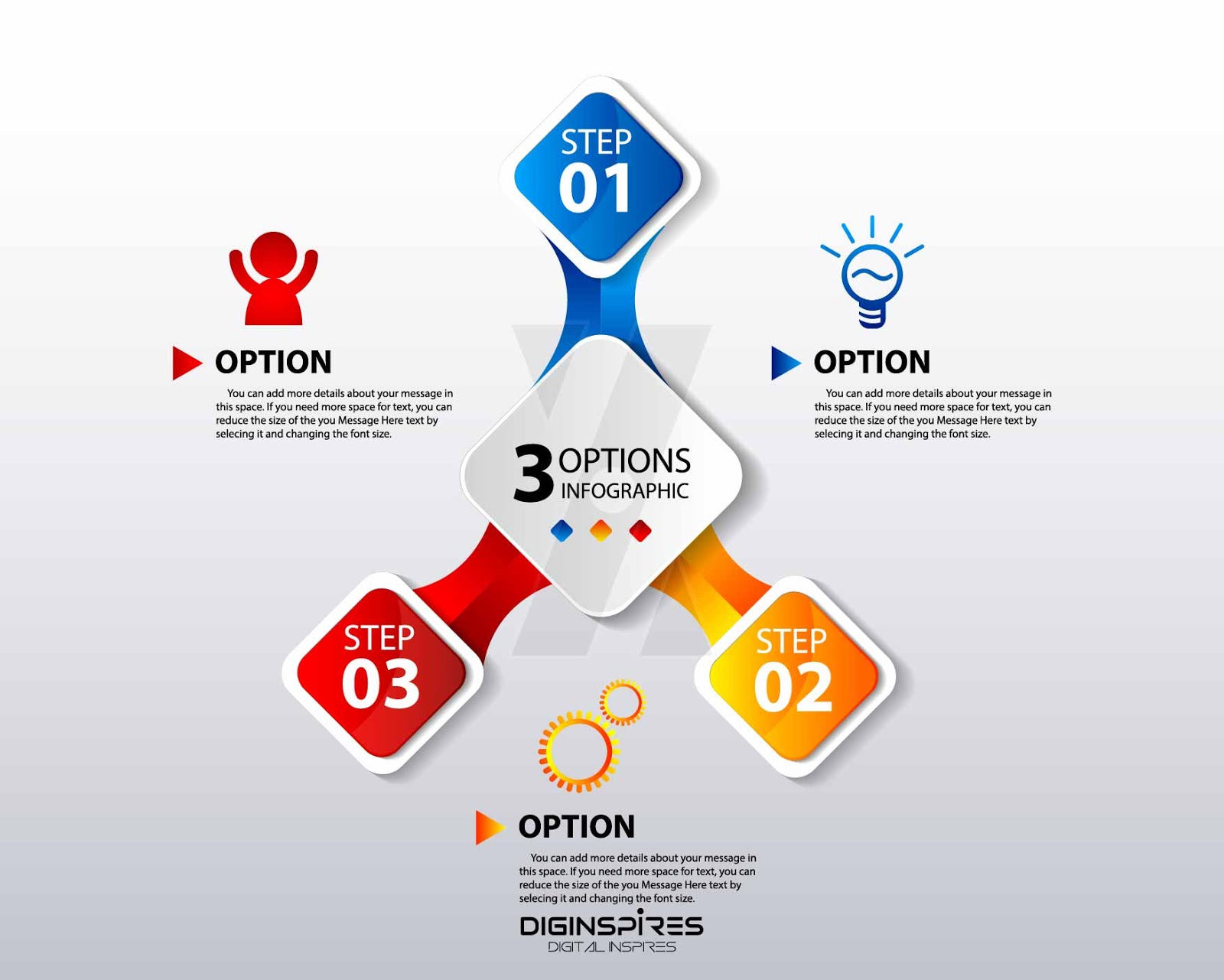 STEP
01

OPTION

You can add more details about your message in this space. If you need more space for text, you can reduce the size of the you Message Here text by selecing it and changing the font size.

OPTION

You can add more details about your message in this space. If you need more space for text, you can reduce the size of the you Message Here text by selecing it and changing the font size.

3 OPTIONS INFOGRAPHIC

STEP
03

STEP
02

OPTION

You can add more details about your message in this space. If you need more space for text, you can reduce the size of the you Message Here text by selecing it and changing the font size.

DIGINSPIRES
DIGITAL INSPIRES