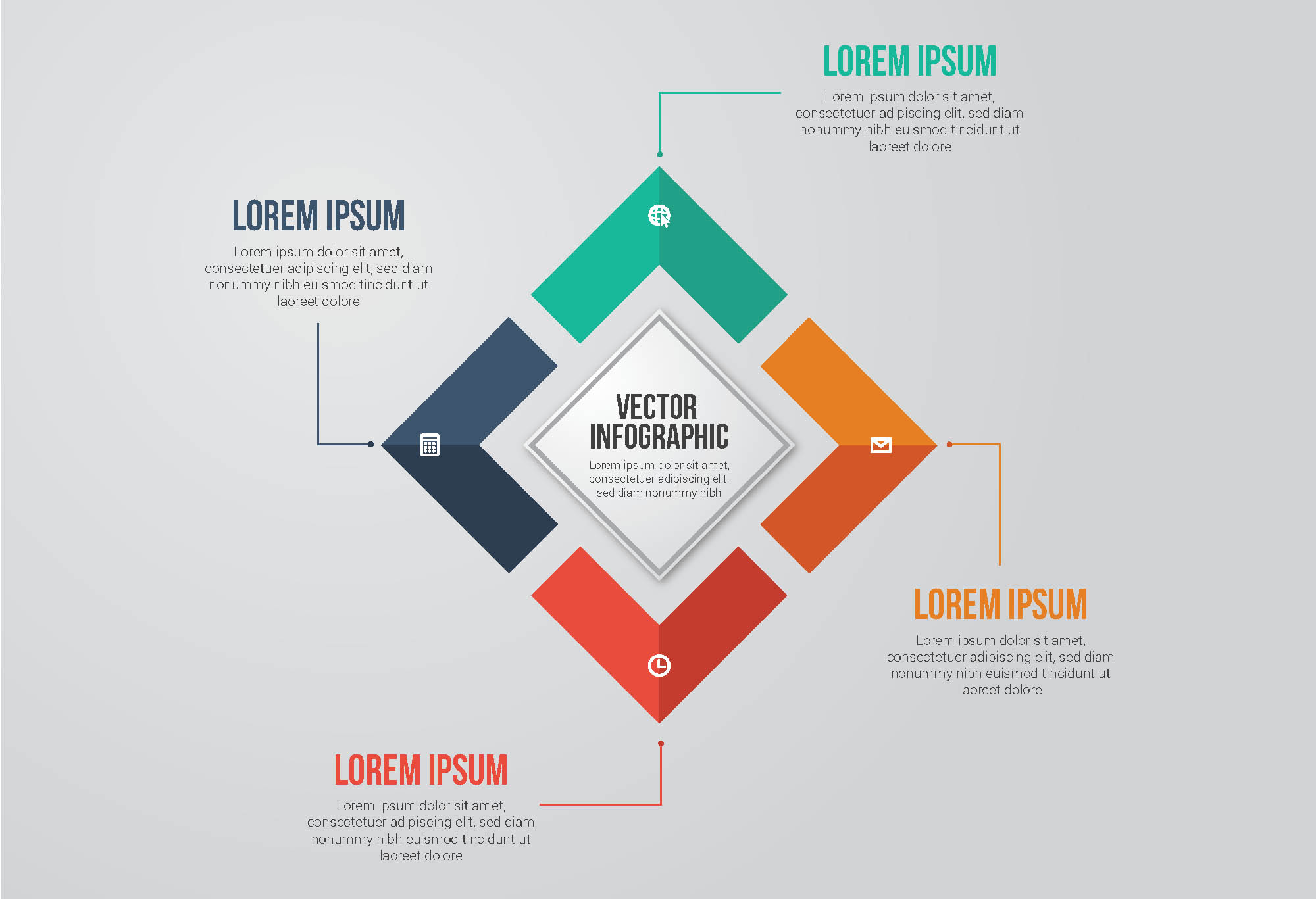 LOREM IPSUM

Lorem ipsum dolor sit amet, consectetuer adipiscing elit, sed diam nonummy nibh euismod tincidunt ut laoreet dolore

LOREM IPSUM

Lorem ipsum dolor sit amet, consectetuer adipiscing elit, sed diam nonummy nibh euismod tincidunt ut laoreet dolore

VECTOR INFOGRAPHIC

Lorem ipsum dolor sit amet, consectetuer adipiscing elit, sed diam nonummy nibh

LOREM IPSUM

Lorem ipsum dolor sit amet, consectetuer adipiscing elit, sed diam nonummy nibh euismod tincidunt ut laoreet dolore

LOREM IPSUM

Lorem ipsum dolor sit amet, consectetuer adipiscing elit, sed diam nonummy nibh euismod tincidunt ut laoreet dolore