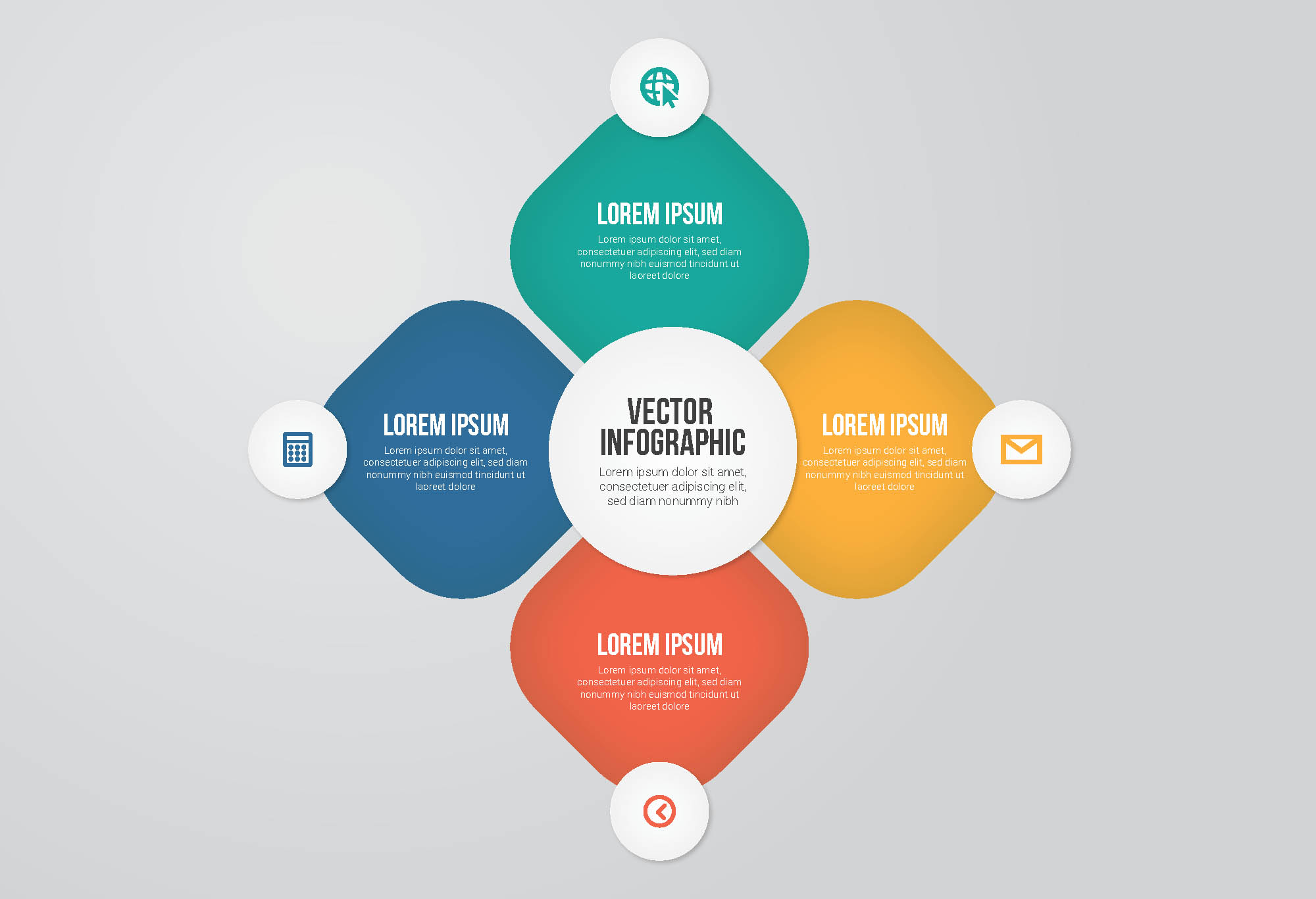 LOREM IPSUM

Lorem ipsum dolor sit amet, consectetuer adipiscing elit, sed diam nonummy nibh euismod tincidunt ut laoreet dolore

LOREM IPSUM

Lorem ipsum dolor sit amet, consectetuer adipiscing elit, sed diam nonummy nibh euismod tincidunt ut laoreet dolore

VECTOR INFOGRAPHIC

Lorem ipsum dolor sit amet, consectetuer adipiscing elit, sed diam nonummy nibh

LOREM IPSUM

Lorem ipsum dolor sit amet, consectetuer adipiscing elit, sed diam nonummy nibh euismod tincidunt ut laoreet dolore

LOREM IPSUM

Lorem ipsum dolor sit amet, consectetuer adipiscing elit, sed diam nonummy nibh euismod tincidunt ut laoreet dolore