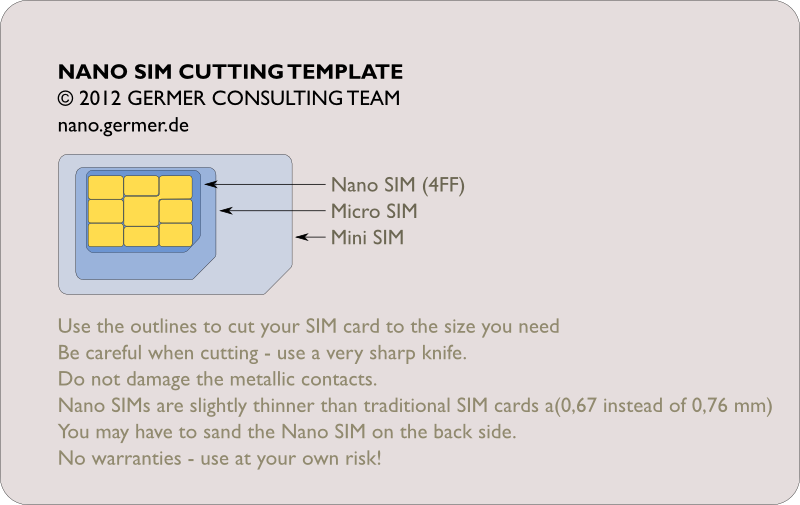 NANO SIM CUTTING TEMPLATE
© 2012 GERMER CONSULTING TEAM
nano.germer.de

Nano SIM (4FF)
Micro SIM
Mini SIM

Use the outlines to cut your SIM card to the size you need
Be careful when cutting - use a very sharp knife.
Do not damage the metallic contacts.
Nano SIMs are slightly thinner than traditional SIM cards a(0,67 instead of 0,76 mm)
You may have to sand the Nano SIM on the back side.
No warranties - use at your own risk!