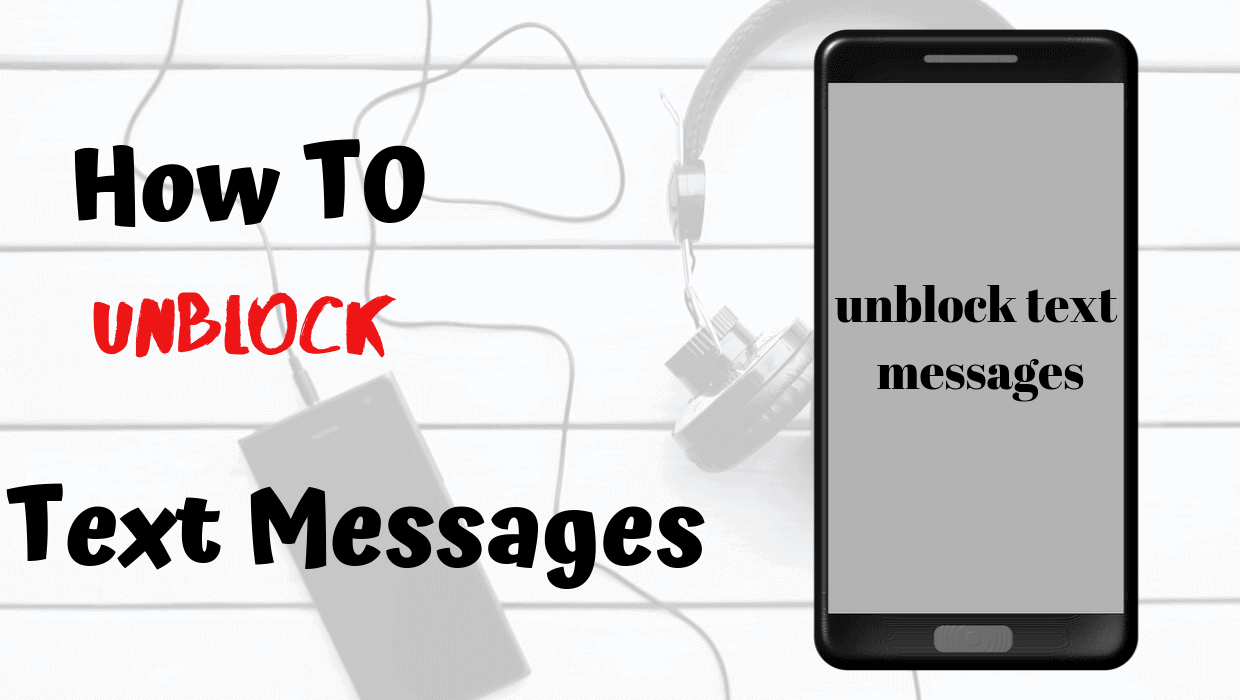 How To
UNBLOCK
Text Messages

unblock text messages