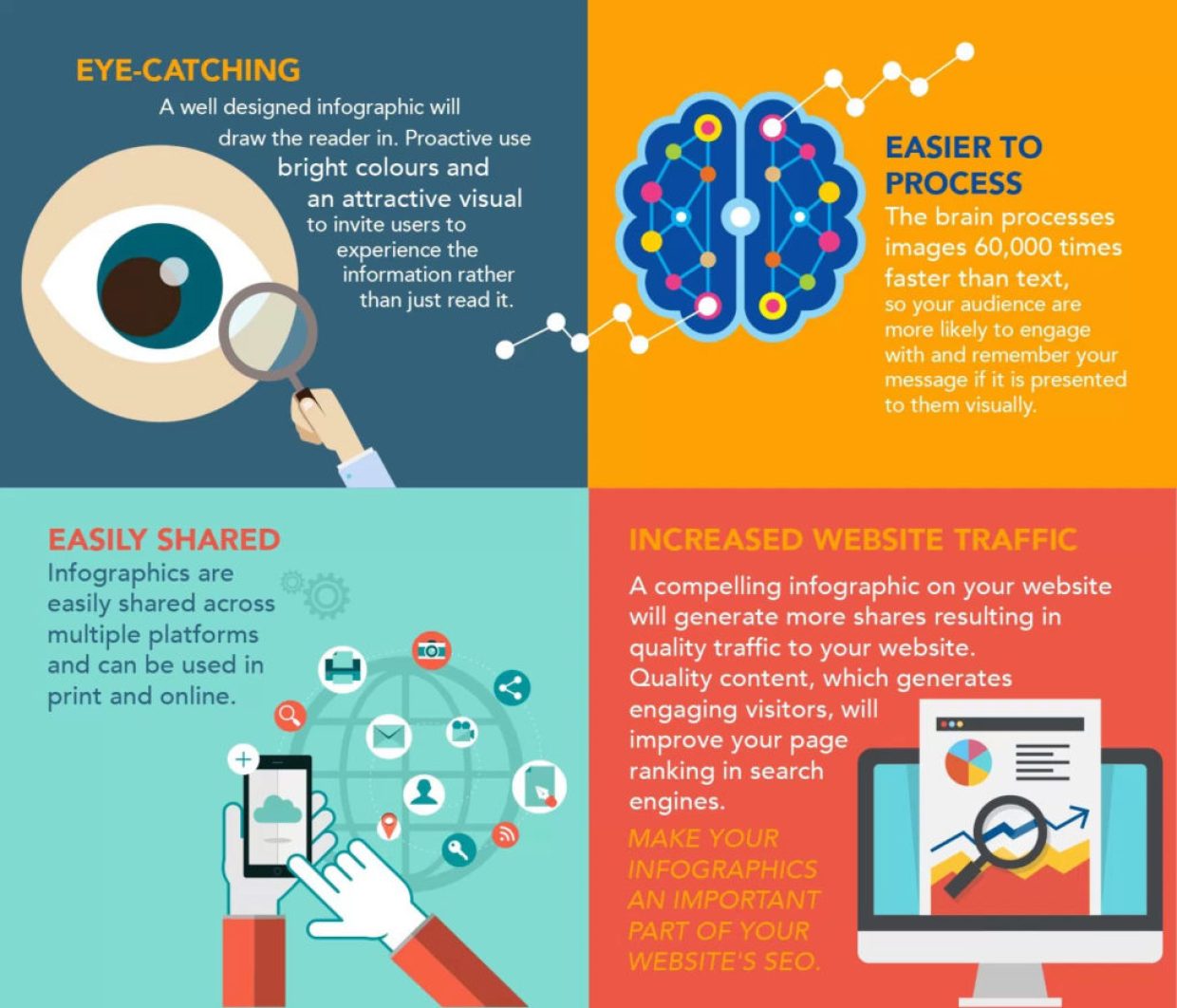 EYE-CATCHING
A well designed infographic will draw the reader in. Proactive use bright colours and an attractive visual to invite users to experience the information rather than just read it.

EASIER TO PROCESS
The brain processes images 60,000 times faster than text, so your audience are more likely to engage with and remember your message if it is presented to them visually.

EASILY SHARED
Infographics are easily shared across multiple platforms and can be used in print and online.

INCREASED WEBSITE TRAFFIC
A compelling infographic on your website will generate more shares resulting in quality traffic to your website. Quality content, which generates engaging visitors, will improve your page ranking in search engines.

MAKE YOUR INFOGRAPHICS AN IMPORTANT PART OF YOUR WEBSITE'S SEO.