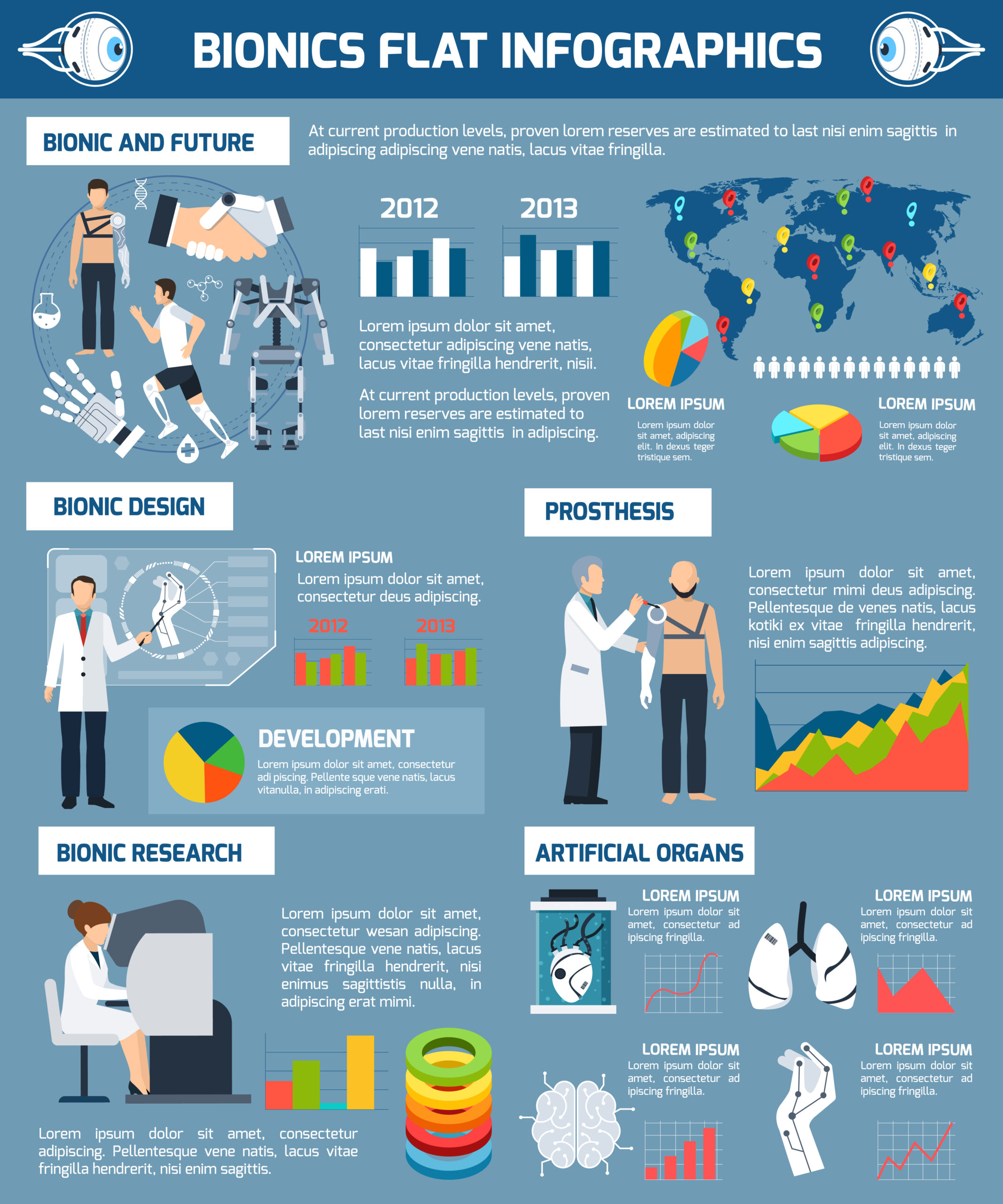 BIONICS FLAT INFOGRAPHICS

BIONIC AND FUTURE

At current production levels, proven lorem reserves are estimated to last nisi enim sagittis in adipiscing adipiscing vene natis, lacus vitae fringilla.

2012

2013

Lorem ipsum dolor sit amet, consectetur adipiscing vene natis, lacus vitae fringilla hendrerit, nisii.

At current production levels, proven lorem reserves are estimated to last nisi enim sagittis in adipiscing.

LOREM IPSUM

Lorem ipsum dolor sit amet, adipiscing elit. In dexus teger tristique sem.

LOREM IPSUM

Lorem ipsum dolor sit amet, adipiscing elit. In dexus teger tristique sem.

BIONIC DESIGN

LOREM IPSUM

Lorem ipsum dolor sit amet, consectetur deus adipiscing.

2012

2013

DEVELOPMENT

Lorem ipsum dolor sit amet, consectetur adi piscing. Pellente sque vene natis, lacus vitanulla, in adipiscing erati.

PROSTHESIS

Lorem ipsum dolor sit amet, consectetur mimi deus adipiscing. Pellentesque de venes natis, lacus kotiki ex vitae fringilla hendrerit, nisi enim sagittis adipiscing.

BIONIC RESEARCH

Lorem ipsum dolor sit amet, consectetur wesan adipiscing. Pellentesque vene natis, lacus vitae fringilla hendrerit, nisi enimus sagittistis nulla, in adipiscing erat mimi.

Lorem ipsum dolor sit amet, consectetur adipiscing. Pellentesque vene natis, lacus vitae fringilla hendrerit, nisi enim sagittis.

ARTIFICIAL ORGANS

LOREM IPSUM

Lorem ipsum dolor sit amet, consectetur ad ipiscing fringilla.

LOREM IPSUM

Lorem ipsum dolor sit amet, consectetur ad ipiscing fringilla.

LOREM IPSUM

Lorem ipsum dolor sit amet, consectetur ad ipiscing fringilla.

LOREM IPSUM

Lorem ipsum dolor sit amet, consectetur ad ipiscing fringilla.