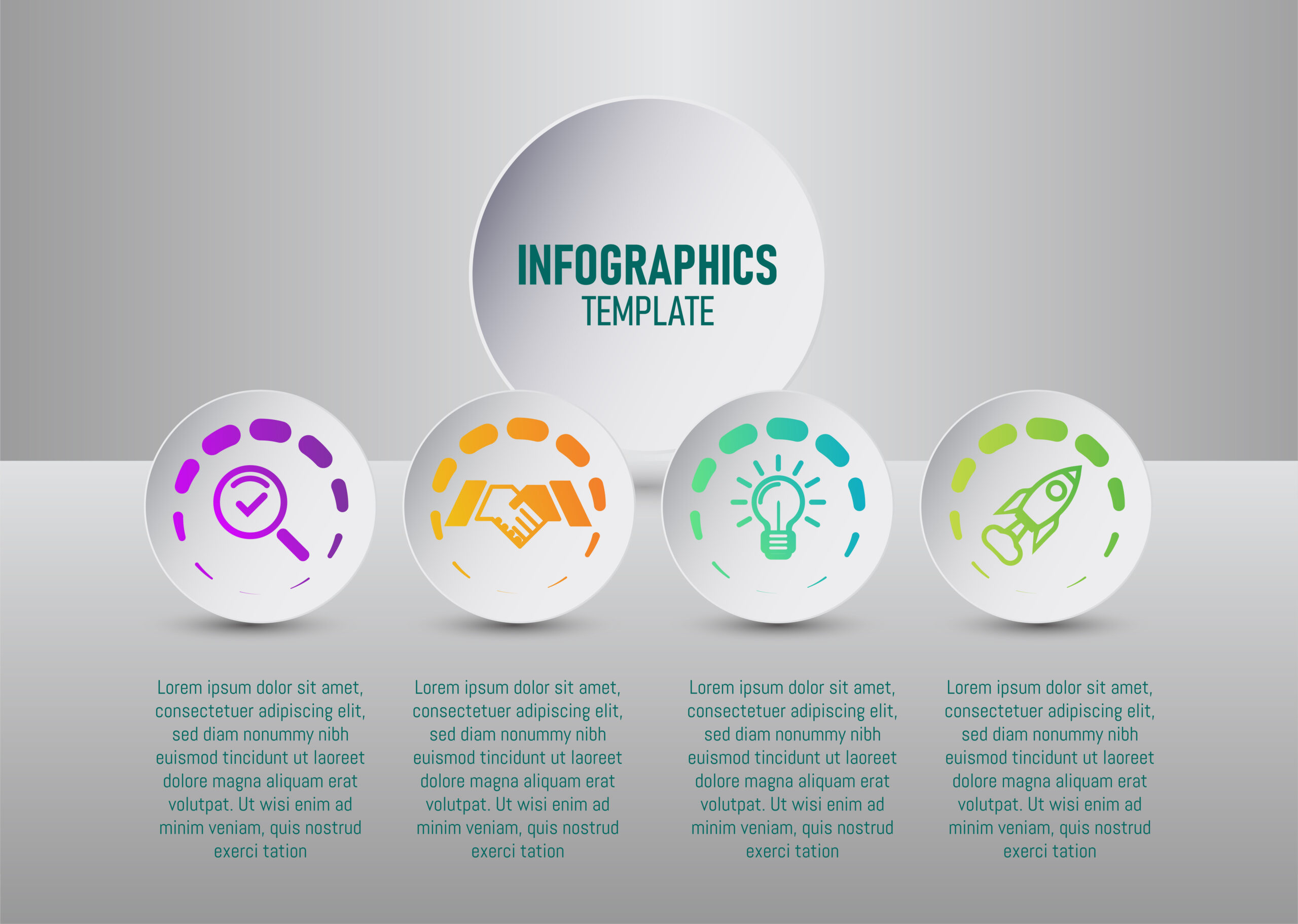 INFOGRAPHICS
TEMPLATE

Lorem ipsum dolor sit amet, consectetuer adipiscing elit, sed diam nonummy nibh euismod tincidunt ut laoreet dolore magna aliquam erat volutpat. Ut wisi enim ad minim veniam, quis nostrud exerci tation

Lorem ipsum dolor sit amet, consectetuer adipiscing elit, sed diam nonummy nibh euismod tincidunt ut laoreet dolore magna aliquam erat volutpat. Ut wisi enim ad minim veniam, quis nostrud exerci tation

Lorem ipsum dolor sit amet, consectetuer adipiscing elit, sed diam nonummy nibh euismod tincidunt ut laoreet dolore magna aliquam erat volutpat. Ut wisi enim ad minim veniam, quis nostrud exerci tation

Lorem ipsum dolor sit amet, consectetuer adipiscing elit, sed diam nonummy nibh euismod tincidunt ut laoreet dolore magna aliquam erat volutpat. Ut wisi enim ad minim veniam, quis nostrud exerci tation