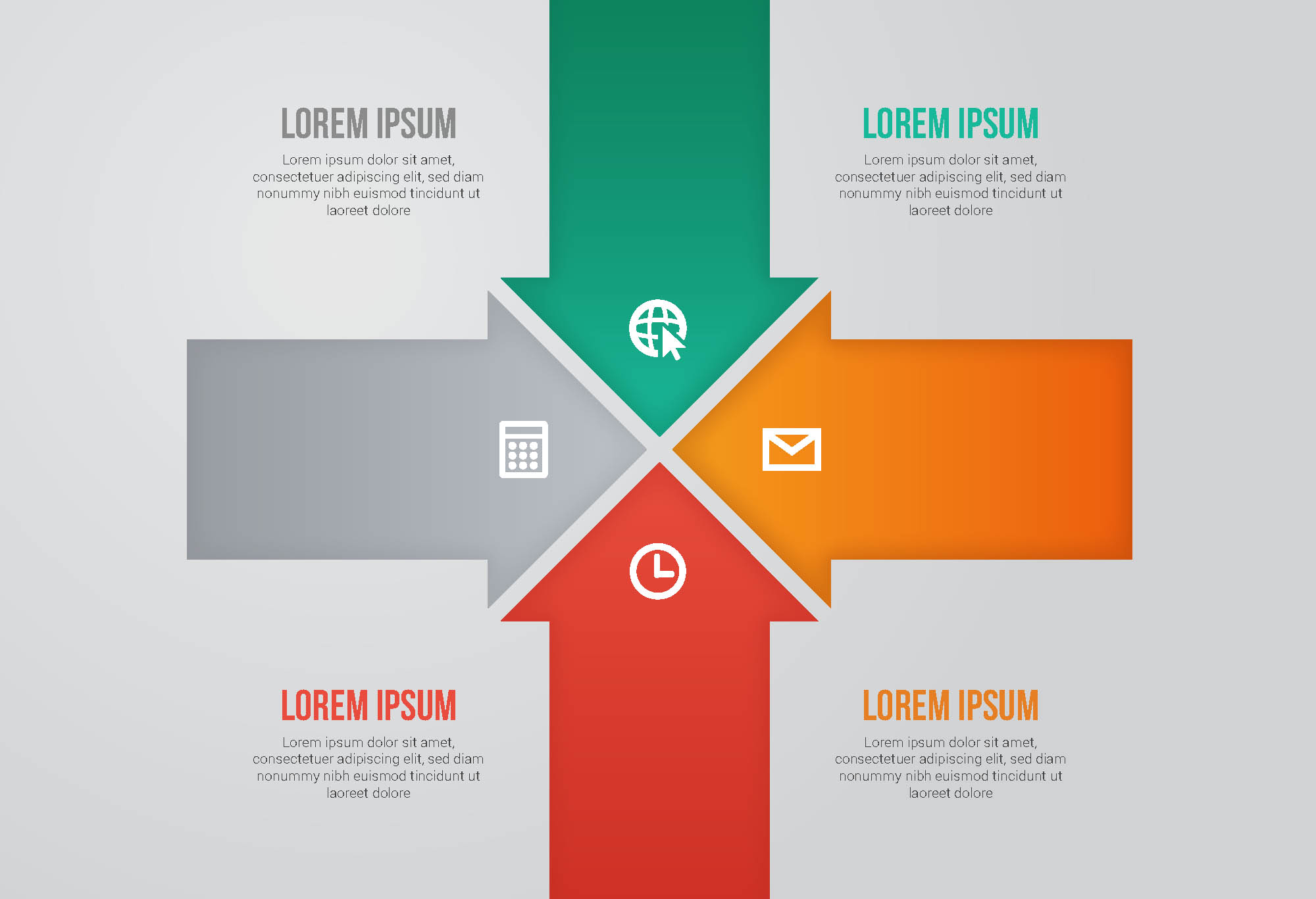 LOREM IPSUM

Lorem ipsum dolor sit amet, consectetuer adipiscing elit, sed diam nonummy nibh euismod tincidunt ut laoreet dolore

LOREM IPSUM

Lorem ipsum dolor sit amet, consectetuer adipiscing elit, sed diam nonummy nibh euismod tincidunt ut laoreet dolore

LOREM IPSUM

Lorem ipsum dolor sit amet, consectetuer adipiscing elit, sed diam nonummy nibh euismod tincidunt ut laoreet dolore

LOREM IPSUM

Lorem ipsum dolor sit amet, consectetuer adipiscing elit, sed diam nonummy nibh euismod tincidunt ut laoreet dolore