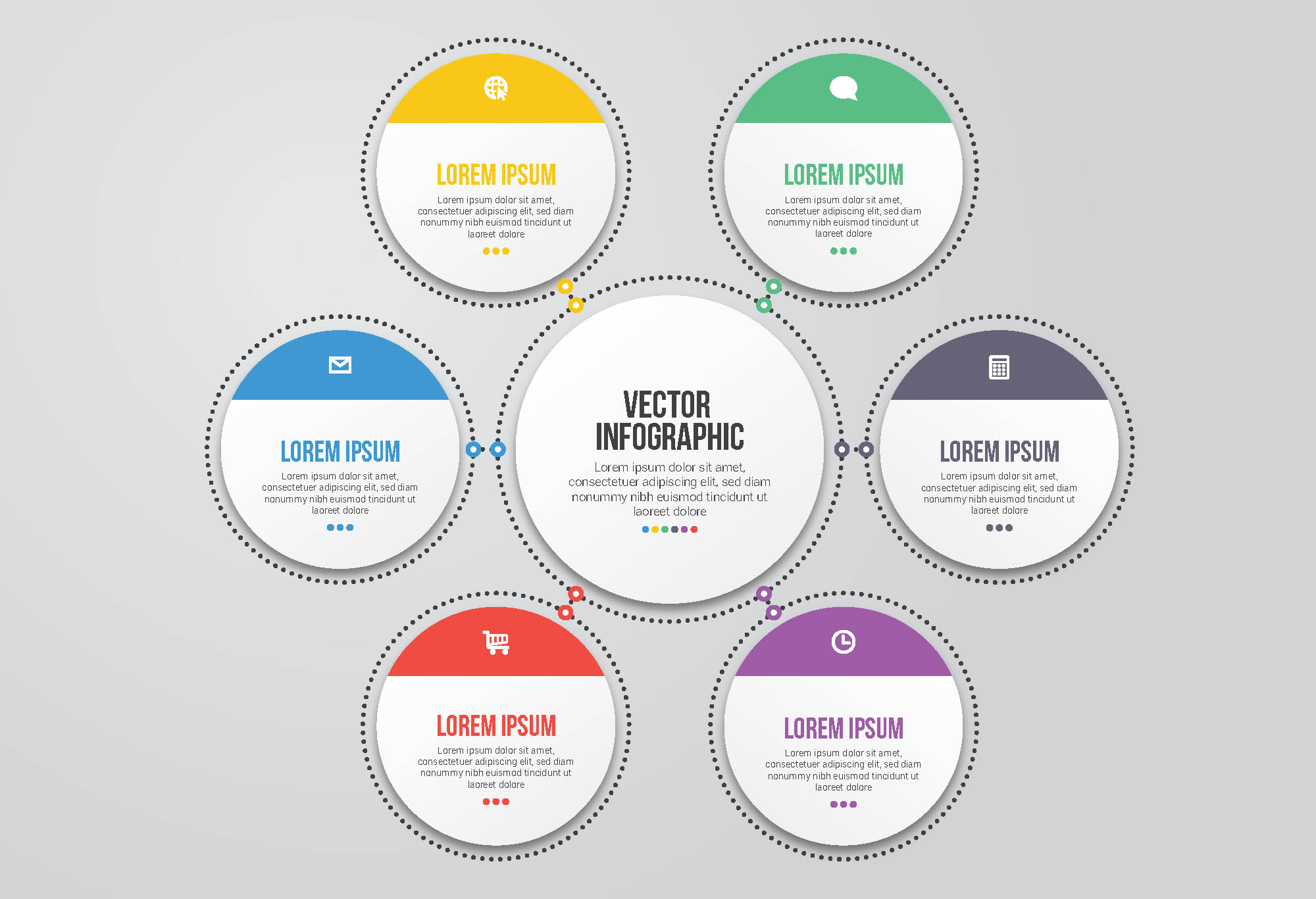 LOREM IPSUM
Lorem ipsum dolor sit amet, consectetuer adipiscing elit, sed diam nonummy nibh euismod tincidunt ut laoreet dolore

LOREM IPSUM
Lorem ipsum dolor sit amet, consectetuer adipiscing elit, sed diam nonummy nibh euismod tincidunt ut laoreet dolore

LOREM IPSUM
Lorem ipsum dolor sit amet, consectetuer adipiscing elit, sed diam nonummy nibh euismod tincidunt ut laoreet dolore

VECTOR INFOGRAPHIC
Lorem ipsum dolor sit amet, consectetuer adipiscing elit, sed diam nonummy nibh euismod tincidunt ut laoreet dolore

LOREM IPSUM
Lorem ipsum dolor sit amet, consectetuer adipiscing elit, sed diam nonummy nibh euismod tincidunt ut laoreet dolore

LOREM IPSUM
Lorem ipsum dolor sit amet, consectetuer adipiscing elit, sed diam nonummy nibh euismod tincidunt ut laoreet dolore

LOREM IPSUM
Lorem ipsum dolor sit amet, consectetuer adipiscing elit, sed diam nonummy nibh euismod tincidunt ut laoreet dolore