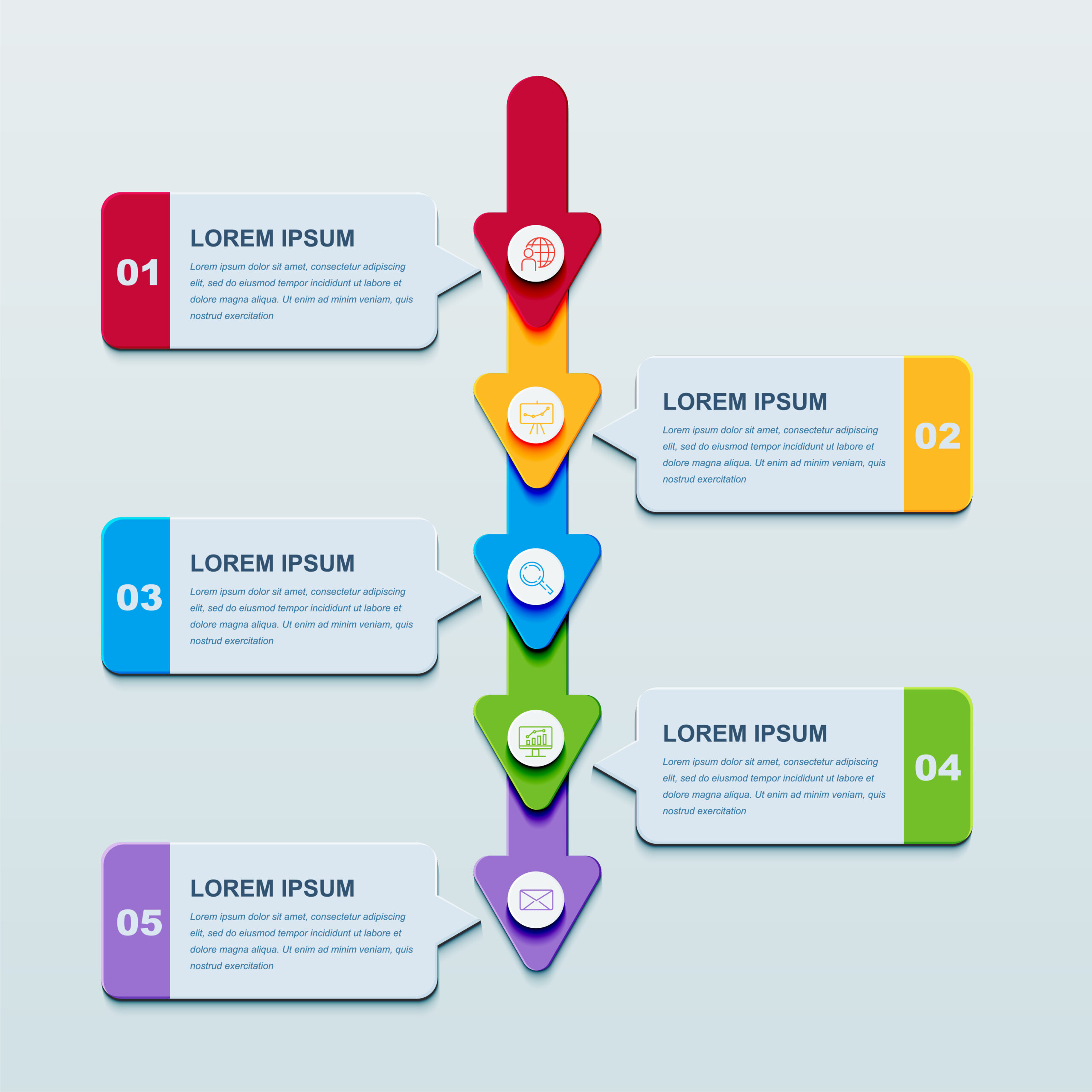 01

LOREM IPSUM

Lorem ipsum dolor sit amet, consectetur adipiscing elit, sed do eiusmod tempor incididunt ut labore et dolore magna aliqua. Ut enim ad minim veniam, quis nostrud exercitation

LOREM IPSUM

Lorem ipsum dolor sit amet, consectetur adipiscing elit, sed do eiusmod tempor incididunt ut labore et dolore magna aliqua. Ut enim ad minim veniam, quis nostrud exercitation

02

03

LOREM IPSUM

Lorem ipsum dolor sit amet, consectetur adipiscing elit, sed do eiusmod tempor incididunt ut labore et dolore magna aliqua. Ut enim ad minim veniam, quis nostrud exercitation

LOREM IPSUM

Lorem ipsum dolor sit amet, consectetur adipiscing elit, sed do eiusmod tempor incididunt ut labore et dolore magna aliqua. Ut enim ad minim veniam, quis nostrud exercitation

04

05

LOREM IPSUM

Lorem ipsum dolor sit amet, consectetur adipiscing elit, sed do eiusmod tempor incididunt ut labore et dolore magna aliqua. Ut enim ad minim veniam, quis nostrud exercitation