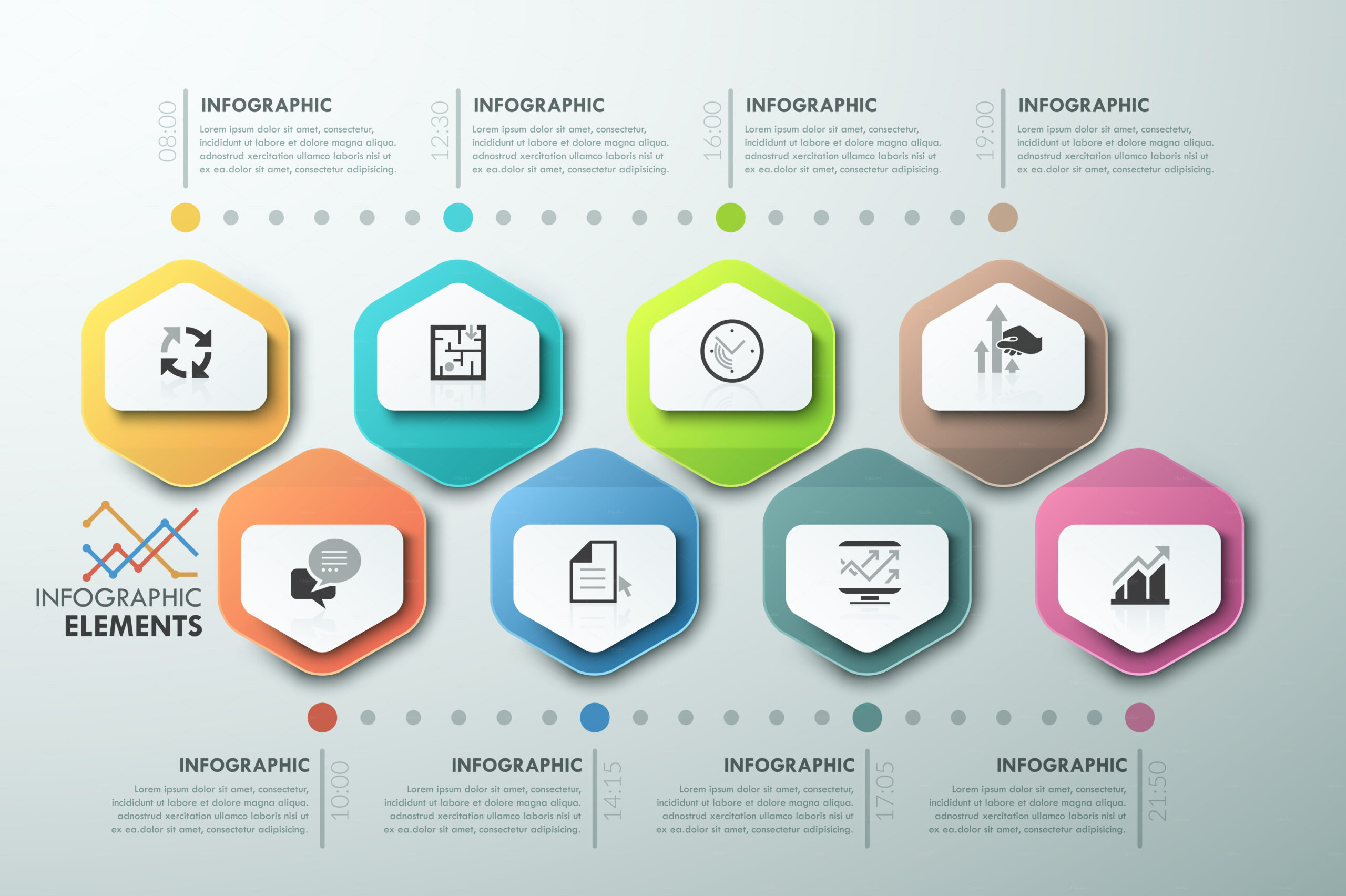 08:00
INFOGRAPHIC
Lorem ipsum dolor sit amet, consectetur, incididunt ut labore et dolore magna aliqua. adnostrud xercitation ullamco laboris nisi ut ex ea.dolor sit amet, consectetur adipisicing.

12:30
INFOGRAPHIC
Lorem ipsum dolor sit amet, consectetur, incididunt ut labore et dolore magna aliqua. adnostrud xercitation ullamco laboris nisi ut ex ea.dolor sit amet, consectetur adipisicing.

16:00
INFOGRAPHIC
Lorem ipsum dolor sit amet, consectetur, incididunt ut labore et dolore magna aliqua. adnostrud xercitation ullamco laboris nisi ut ex ea.dolor sit amet, consectetur adipisicing.

19:00
INFOGRAPHIC
Lorem ipsum dolor sit amet, consectetur, incididunt ut labore et dolore magna aliqua. adnostrud xercitation ullamco laboris nisi ut ex ea.dolor sit amet, consectetur adipisicing.

INFOGRAPHIC
ELEMENTS

INFOGRAPHIC
Lorem ipsum dolor sit amet, consectetur, incididunt ut labore et dolore magna aliqua. adnostrud xercitation ullamco laboris nisi ut ex ea.dolor sit amet, consectetur adipisicing.
10:00

INFOGRAPHIC
Lorem ipsum dolor sit amet, consectetur, incididunt ut labore et dolore magna aliqua. adnostrud xercitation ullamco laboris nisi ut ex ea.dolor sit amet, consectetur adipisicing.
14:15

INFOGRAPHIC
Lorem ipsum dolor sit amet, consectetur, incididunt ut labore et dolore magna aliqua. adnostrud xercitation ullamco laboris nisi ut ex ea.dolor sit amet, consectetur adipisicing.
17:05

INFOGRAPHIC
Lorem ipsum dolor sit amet, consectetur, incididunt ut labore et dolore magna aliqua. adnostrud xercitation ullamco laboris nisi ut ex ea.dolor sit amet, consectetur adipisicing.
21:50