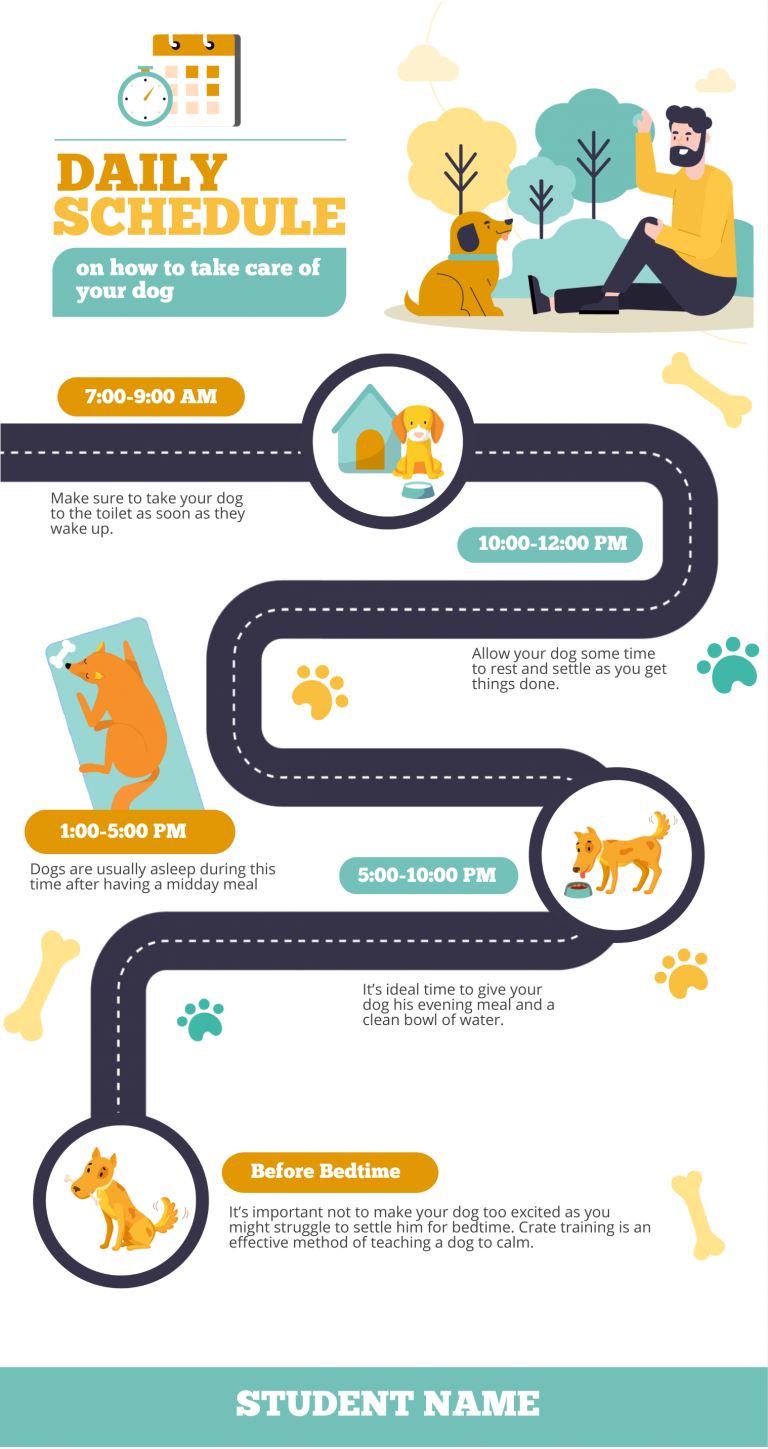 DAILY SCHEDULE

on how to take care of your dog

7:00-9:00 AM

Make sure to take your dog to the toilet as soon as they wake up.

10:00-12:00 PM

Allow your dog some time to rest and settle as you get things done.

1:00-5:00 PM

Dogs are usually asleep during this time after having a midday meal

5:00-10:00 PM

It's ideal time to give your dog his evening meal and a clean bowl of water.

Before Bedtime

It's important not to make your dog too excited as you might struggle to settle him for bedtime. Crate training is an effective method of teaching a dog to calm.

STUDENT NAME