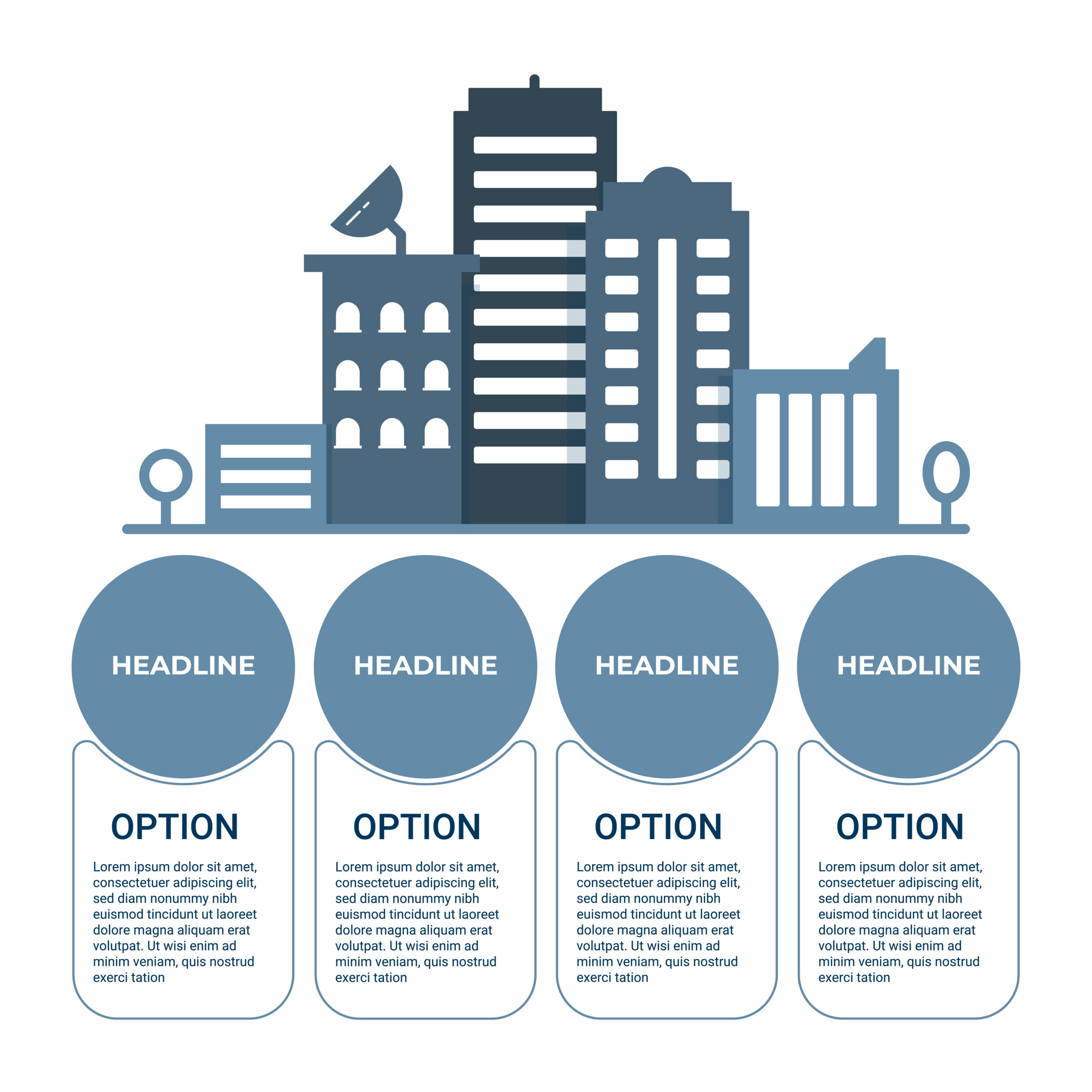 HEADLINE

OPTION

Lorem ipsum dolor sit amet, consectetuer adipiscing elit, sed diam nonummy nibh euismod tincidunt ut laoreet dolore magna aliquam erat volutpat. Ut wisi enim ad minim veniam, quis nostrud exerci tation

HEADLINE

OPTION

Lorem ipsum dolor sit amet, consectetuer adipiscing elit, sed diam nonummy nibh euismod tincidunt ut laoreet dolore magna aliquam erat volutpat. Ut wisi enim ad minim veniam, quis nostrud exerci tation

HEADLINE

OPTION

Lorem ipsum dolor sit amet, consectetuer adipiscing elit, sed diam nonummy nibh euismod tincidunt ut laoreet dolore magna aliquam erat volutpat. Ut wisi enim ad minim veniam, quis nostrud exerci tation

HEADLINE

OPTION

Lorem ipsum dolor sit amet, consectetuer adipiscing elit, sed diam nonummy nibh euismod tincidunt ut laoreet dolore magna aliquam erat volutpat. Ut wisi enim ad minim veniam, quis nostrud exerci tation