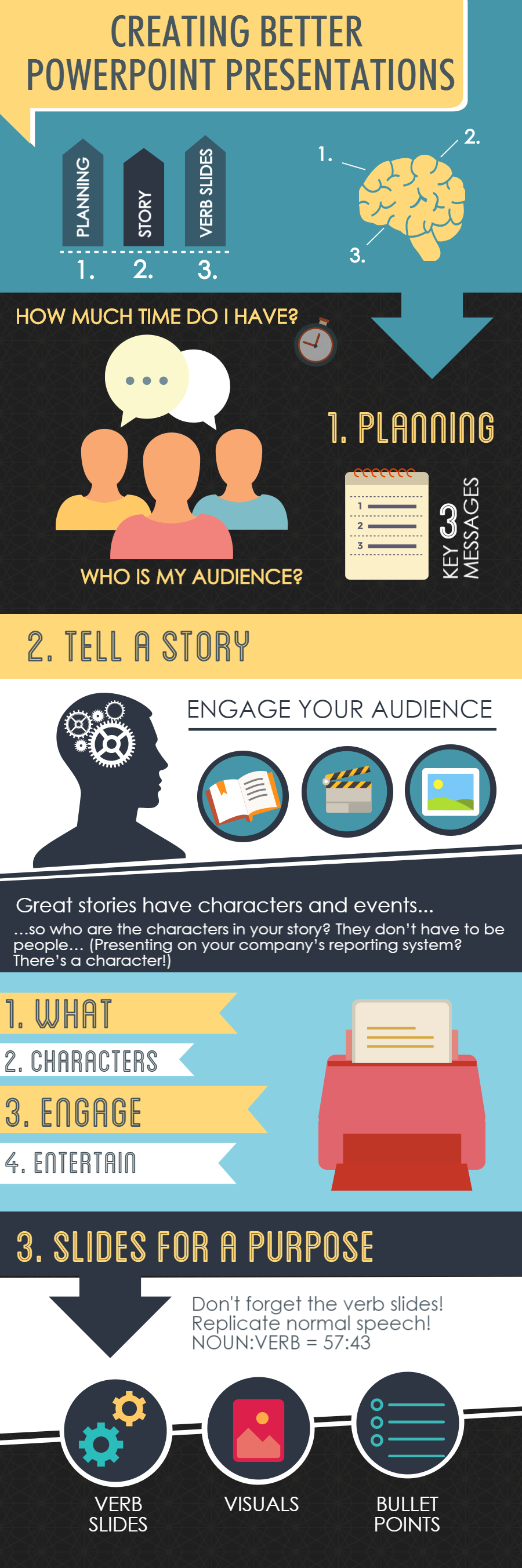 CREATING BETTER POWERPOINT PRESENTATIONS

PLANNING
STORY
VERB SLIDES
1. 2. 3.

1.
2.
3.

HOW MUCH TIME DO I HAVE?

1. PLANNING

1
2
3

3 KEY MESSAGES

WHO IS MY AUDIENCE?

2. TELL A STORY

ENGAGE YOUR AUDIENCE

Great stories have characters and events...
...so who are the characters in your story? They don't have to be people... (Presenting on your company's reporting system? There's a character!)

1. WHAT
2. CHARACTERS
3. ENGAGE
4. ENTERTAIN

3. SLIDES FOR A PURPOSE

Don't forget the verb slides!
Replicate normal speech!
NOUN:VERB = 57:43

VERB SLIDES
VISUALS
BULLET POINTS