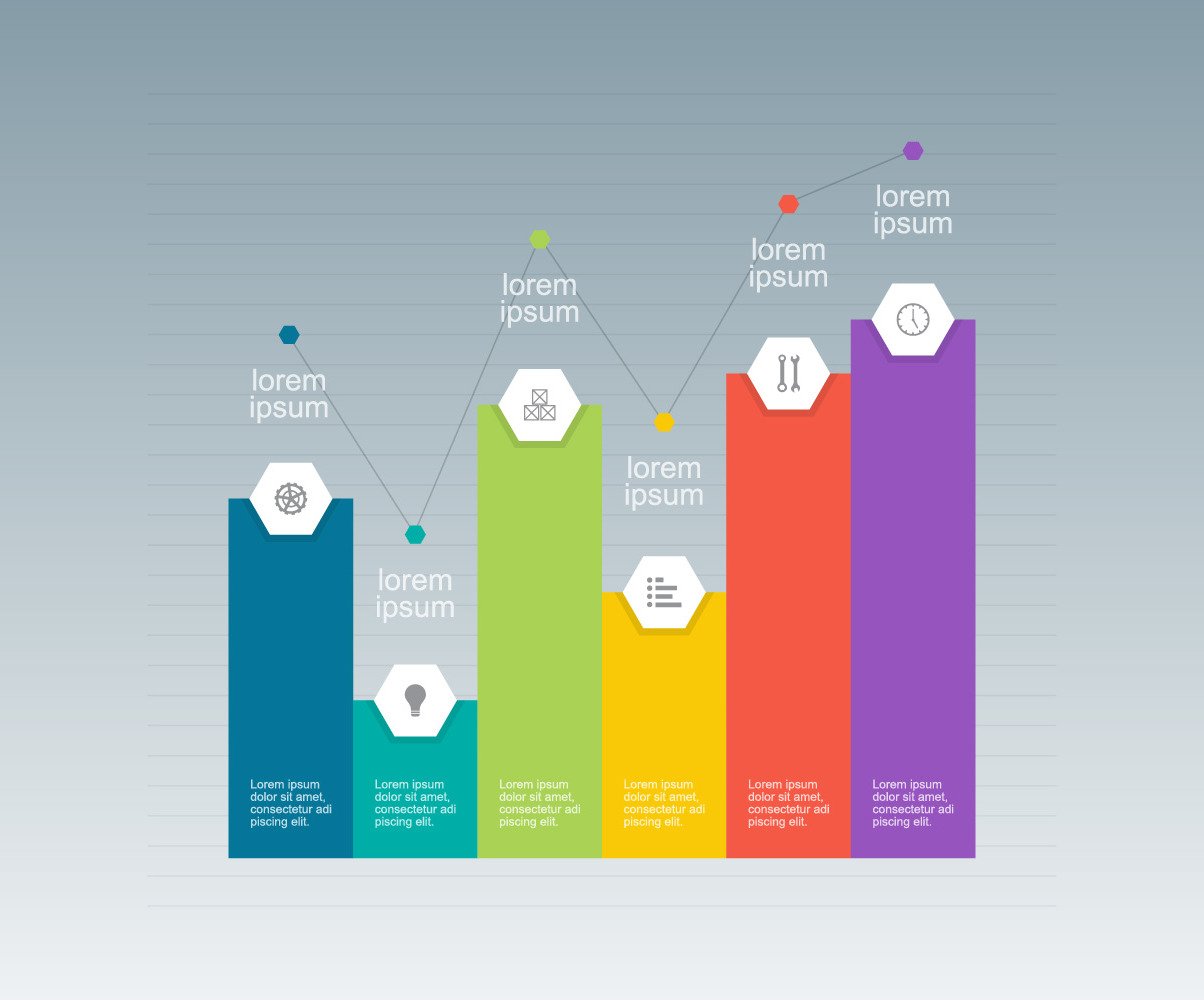 lorem ipsum

lorem ipsum

lorem ipsum

lorem ipsum

lorem ipsum

lorem ipsum

Lorem ipsum dolor sit amet, consectetur adi piscing elit.

Lorem ipsum dolor sit amet, consectetur adi piscing elit.

Lorem ipsum dolor sit amet, consectetur adi piscing elit.

Lorem ipsum dolor sit amet, consectetur adi piscing elit.

Lorem ipsum dolor sit amet, consectetur adi piscing elit.

Lorem ipsum dolor sit amet, consectetur adi piscing elit.