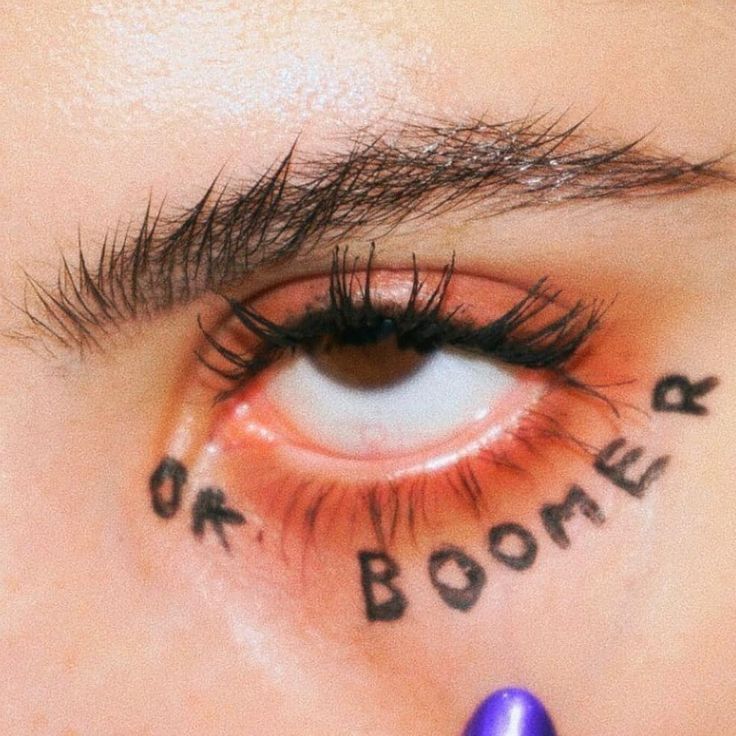 OK BOOMER