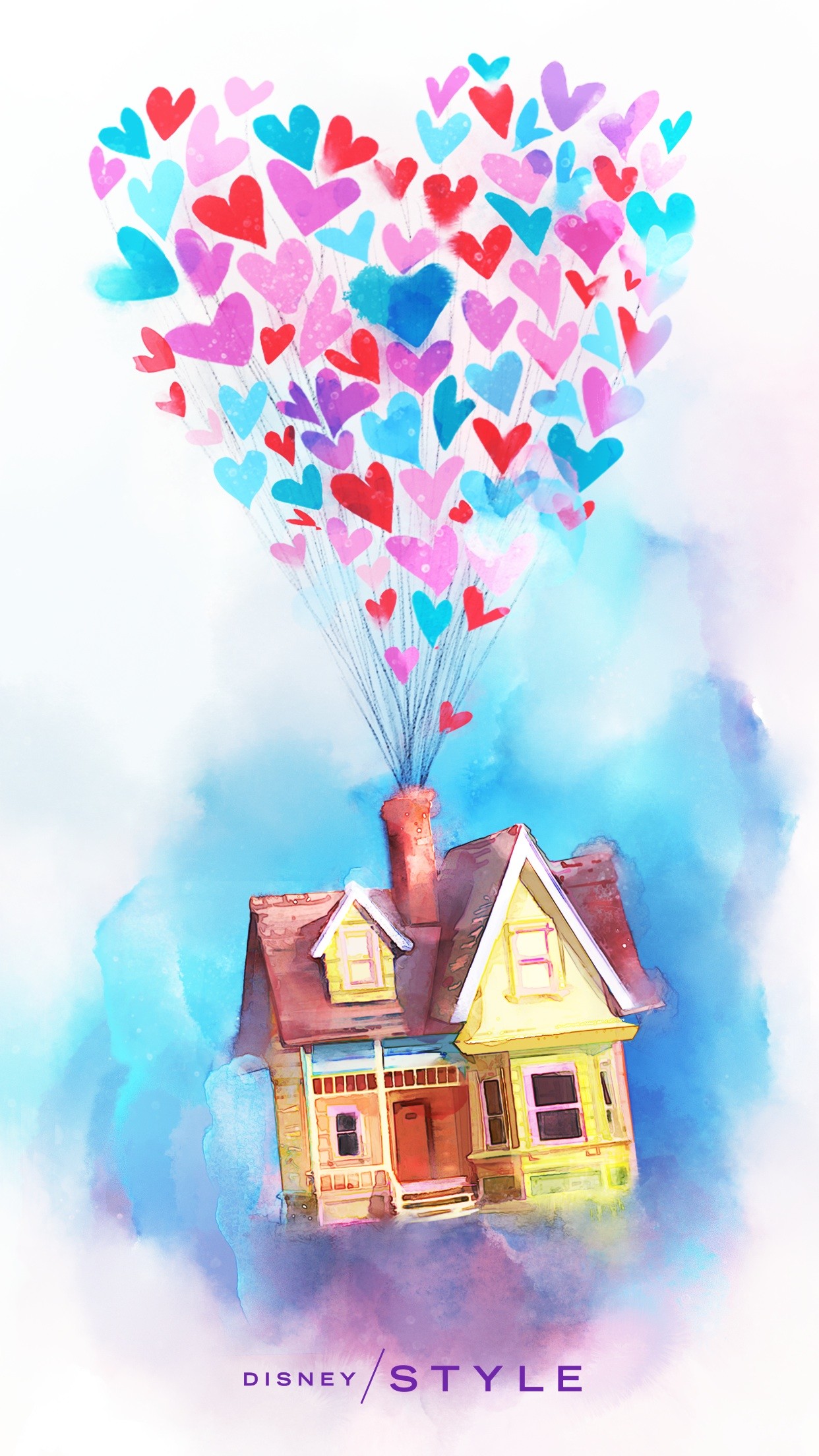 DISNEY / STYLE