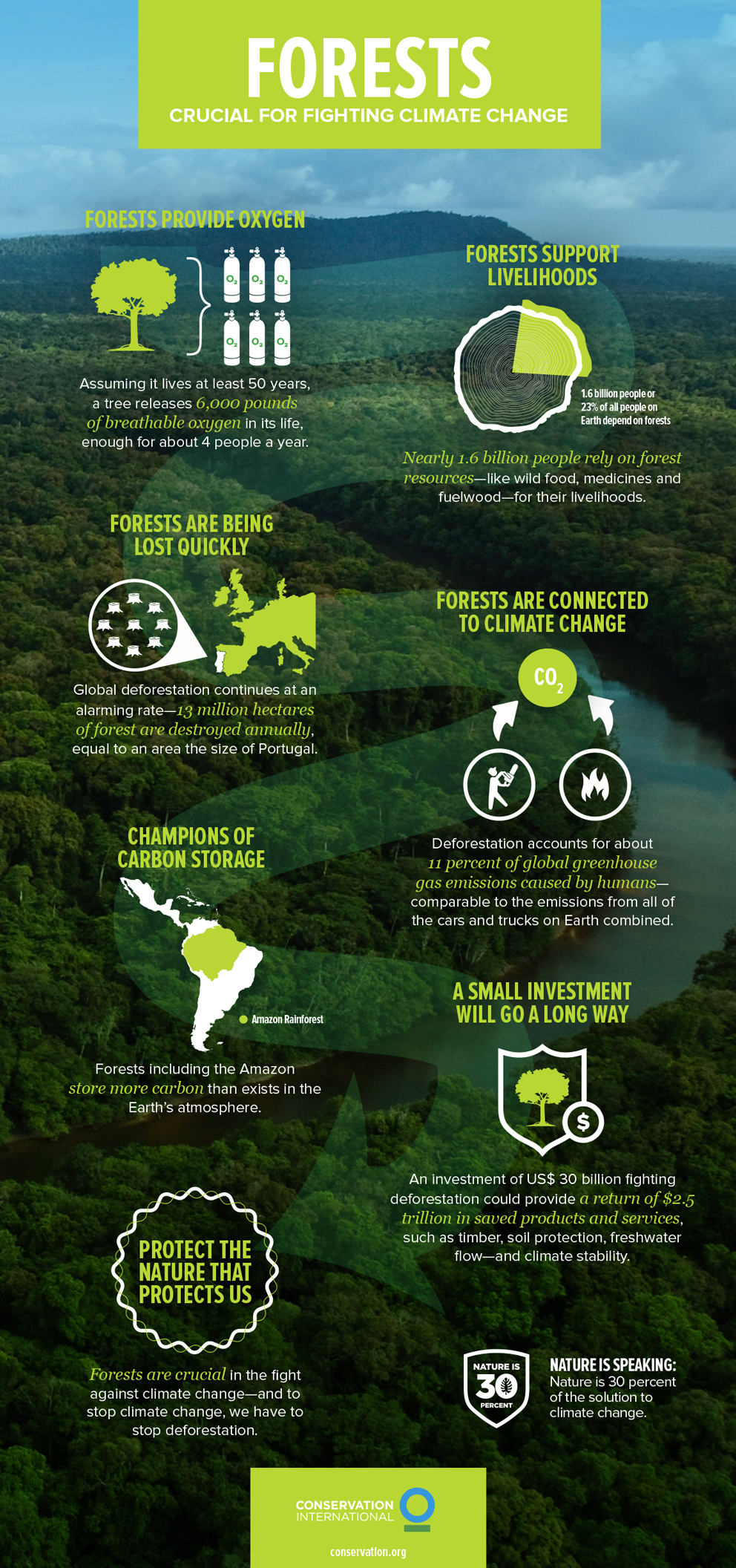 FORESTS
CRUCIAL FOR FIGHTING CLIMATE CHANGE

FORESTS PROVIDE OXYGEN

$O_2$ $O_2$ $O_2$
$O_2$ $O_2$ $O_2$

Assuming it lives at least 50 years, a tree releases 6,000 pounds of breathable oxygen in its life, enough for about 4 people a year.

FORESTS SUPPORT LIVELIHOODS

1.6 billion people or 23% of all people on Earth depend on forests

Nearly 1.6 billion people rely on forest resources—like wild food, medicines and fuelwood—for their livelihoods.

FORESTS ARE BEING LOST QUICKLY

Global deforestation continues at an alarming rate—13 million hectares of forest are destroyed annually, equal to an area the size of Portugal.

FORESTS ARE CONNECTED TO CLIMATE CHANGE

$CO_2$

Deforestation accounts for about 11 percent of global greenhouse gas emissions caused by humans—comparable to the emissions from all of the cars and trucks on Earth combined.

CHAMPIONS OF CARBON STORAGE

Amazon Rainforest

Forests including the Amazon store more carbon than exists in the Earth's atmosphere.

A SMALL INVESTMENT WILL GO A LONG WAY

$

An investment of US$ 30 billion fighting deforestation could provide a return of $2.5 trillion in saved products and services, such as timber, soil protection, freshwater flow—and climate stability.

PROTECT THE NATURE THAT PROTECTS US

Forests are crucial in the fight against climate change—and to stop climate change, we have to stop deforestation.

NATURE IS 30 PERCENT

NATURE IS SPEAKING:
Nature is 30 percent of the solution to climate change.

CONSERVATION INTERNATIONAL
conservation.org