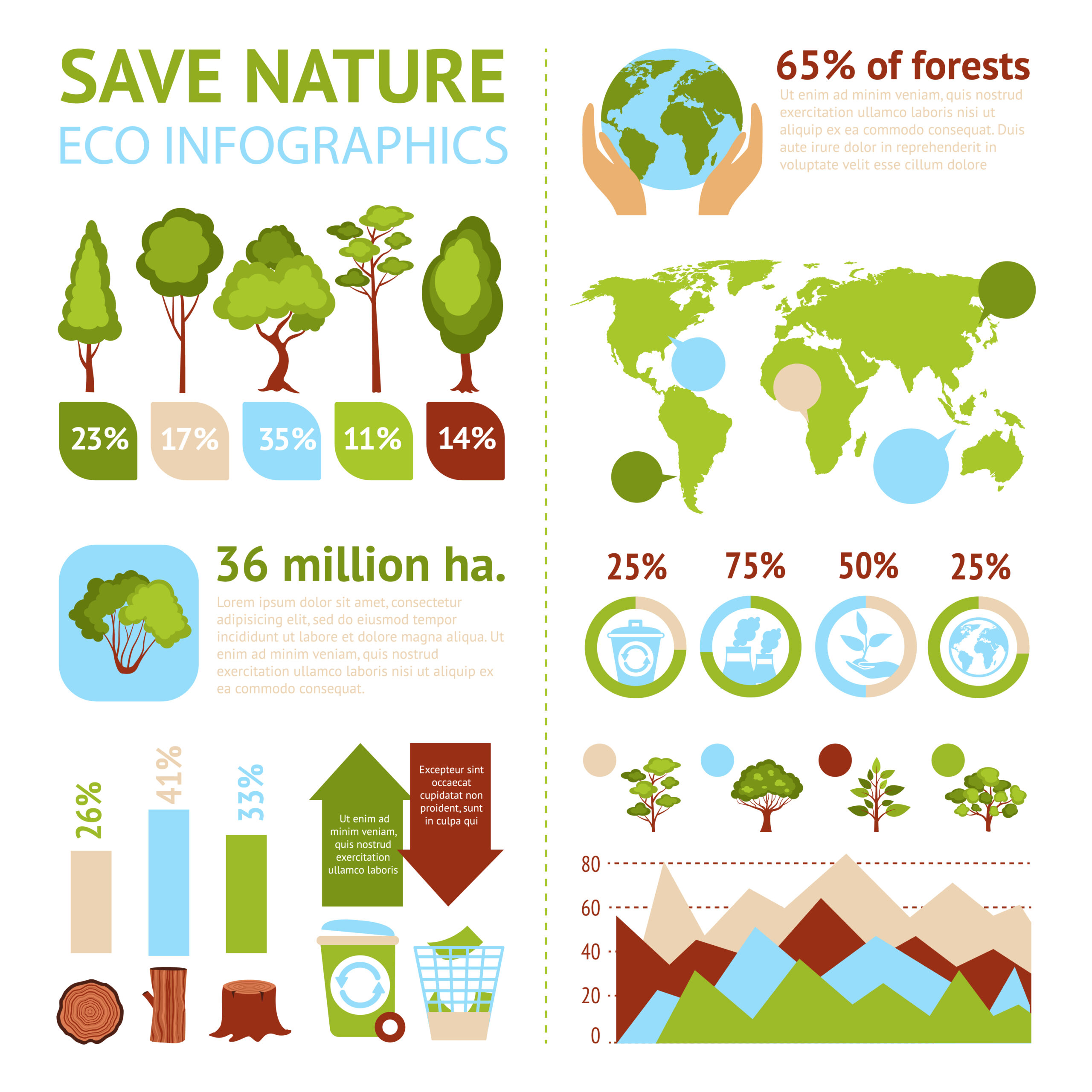 SAVE NATURE
ECO INFOGRAPHICS

23% 17% 35% 11% 14%

36 million ha.

Lorem ipsum dolor sit amet, consectetur adipisicing elit, sed do eiusmod tempor incididunt ut labore et dolore magna aliqua. Ut enim ad minim veniam, quis nostrud exercitation ullamco laboris nisi ut aliquip ex ea commodo consequat.

26% 41% 33%

Ut enim ad minim veniam, quis nostrud exercitation ullamco laboris

Excepteur sint occaecat cupidatat non proident, sunt in culpa qui

65% of forests

Ut enim ad minim veniam, quis nostrud exercitation ullamco laboris nisi ut aliquip ex ea commodo consequat. Duis aute irure dolor in reprehenderit in voluptate velit esse cillum dolore

25% 75% 50% 25%

80
60
40
20
0