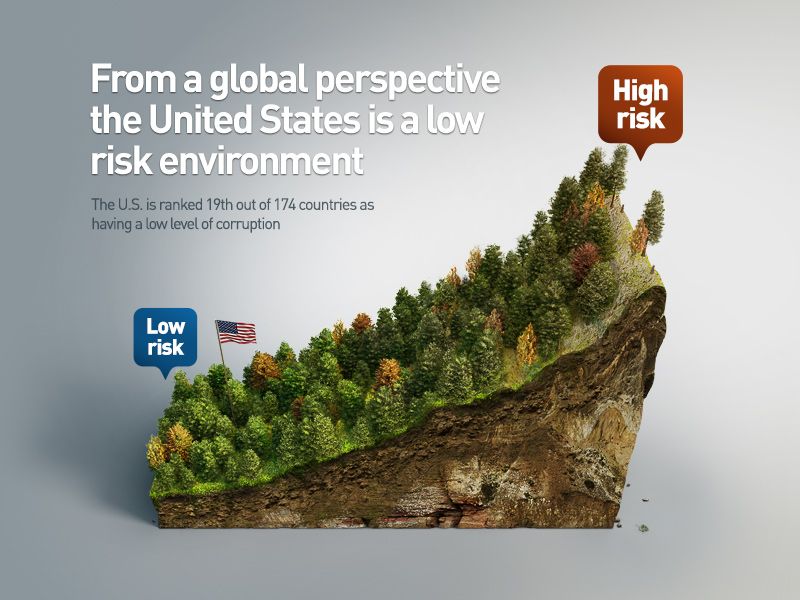 From a global perspective the United States is a low risk environment

The U.S. is ranked 19th out of 174 countries as having a low level of corruption

High risk

Low risk