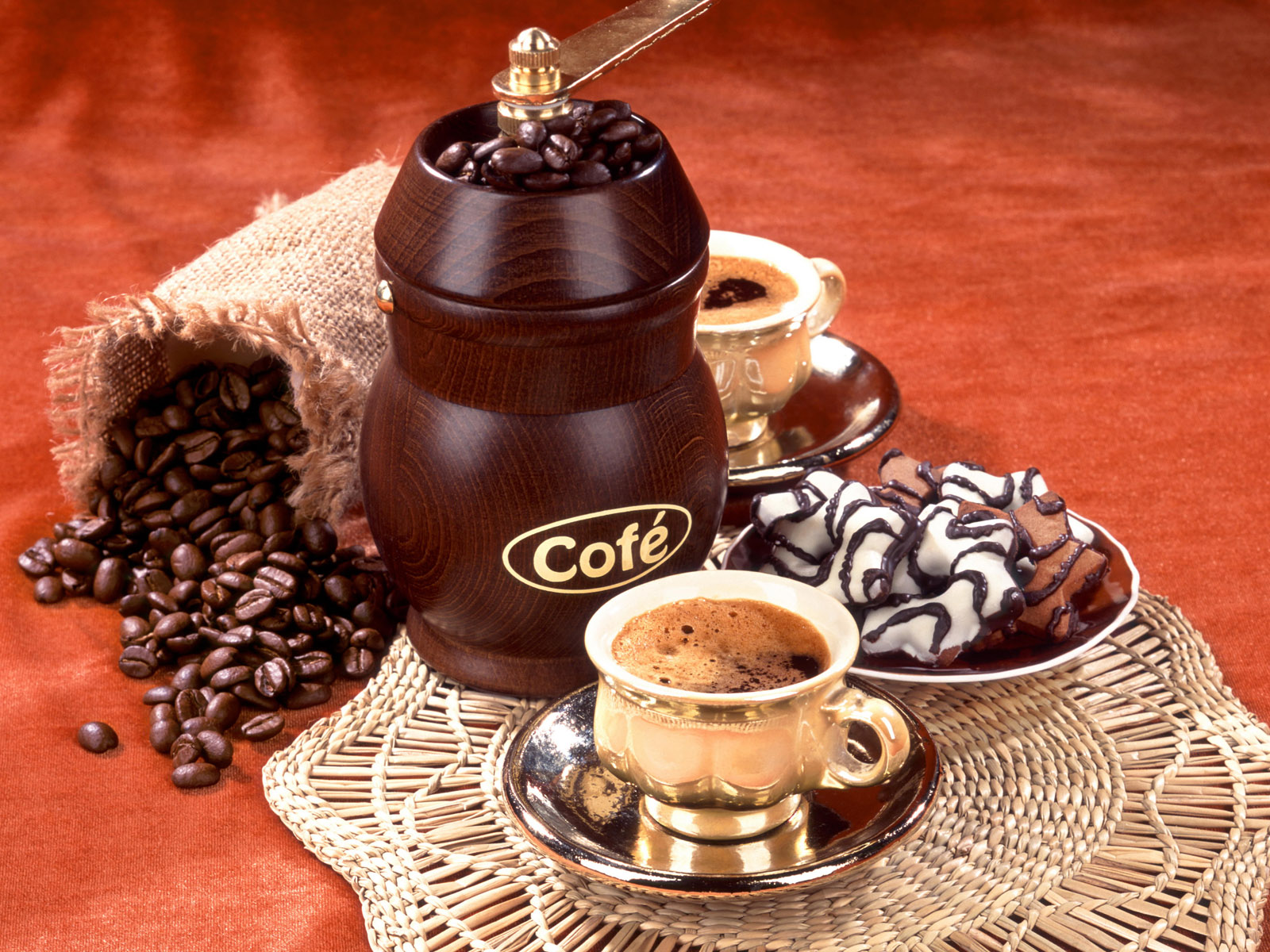 Cofé