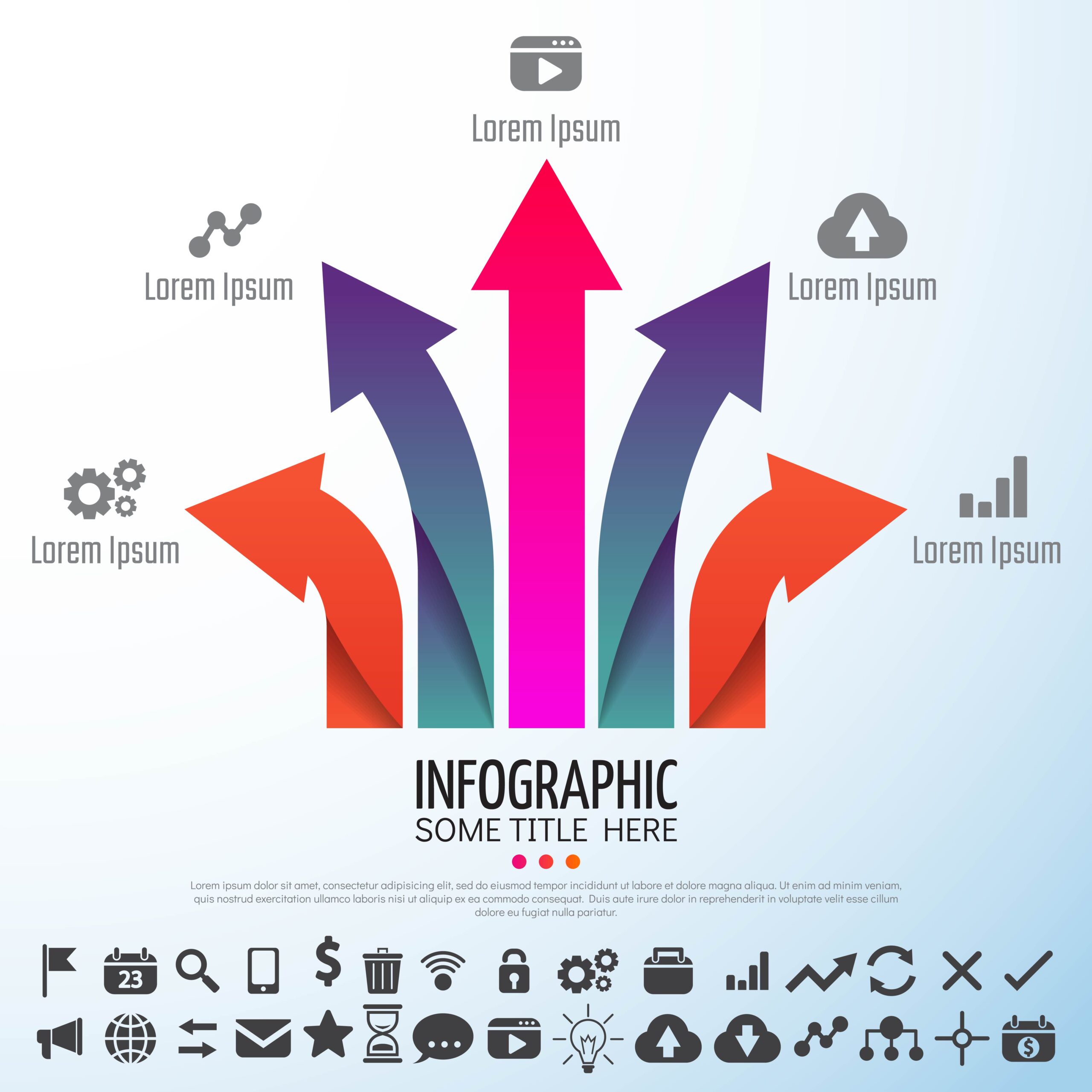 Lorem Ipsum

Lorem Ipsum

Lorem Ipsum

Lorem Ipsum

Lorem Ipsum

INFOGRAPHIC
SOME TITLE HERE

Lorem ipsum dolor sit amet, consectetur adipisicing elit, sed do eiusmod tempor incididunt ut labore et dolore magna aliqua. Ut enim ad minim veniam, quis nostrud exercitation ullamco laboris nisi ut aliquip ex ea commodo consequat. Duis aute irure dolor in reprehenderit in voluptate velit esse cillum dolore eu fugiat nulla pariatur.

23

$

$