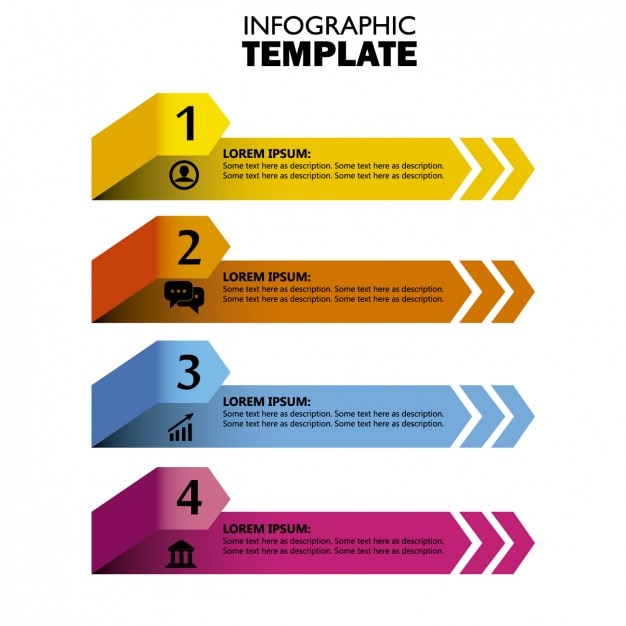 INFOGRAPHIC
TEMPLATE

1
LOREM IPSUM:
Some text here as description. Some text here as description. Some text here as description. Some text here as description.

2
LOREM IPSUM:
Some text here as description. Some text here as description. Some text here as description. Some text here as description.

3
LOREM IPSUM:
Some text here as description. Some text here as description. Some text here as description. Some text here as description.

4
LOREM IPSUM:
Some text here as description. Some text here as description. Some text here as description. Some text here as description.