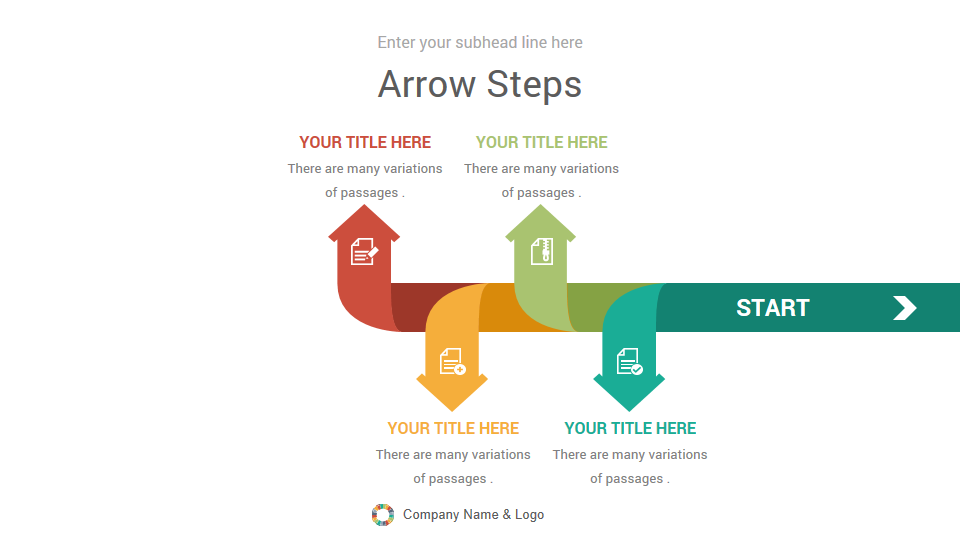 Enter your subhead line here

Arrow Steps

YOUR TITLE HERE
There are many variations of passages .

YOUR TITLE HERE
There are many variations of passages .

START

YOUR TITLE HERE
There are many variations of passages .

YOUR TITLE HERE
There are many variations of passages .

Company Name & Logo